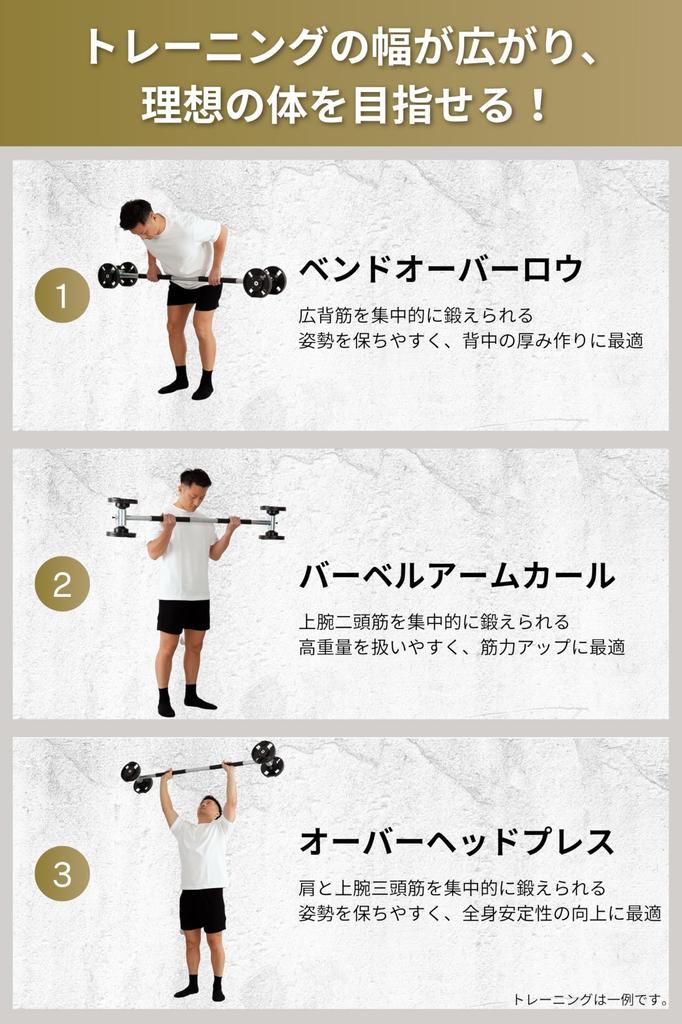 トレーニングの幅が広がり、
理想の体を目指せる！

1

ベンドオーバーロウ

広背筋を集中的に鍛えられる
姿勢を保ちやすく、背中の厚み作りに最適

2

バーベルアームカール

上腕二頭筋を集中的に鍛えられる
高重量を扱いやすく、筋力アップに最適

3

オーバーヘッドプレス

肩と上腕三頭筋を集中的に鍛えられる
姿勢を保ちやすく、全身安定性の向上に最適

トレーニングは一例です。