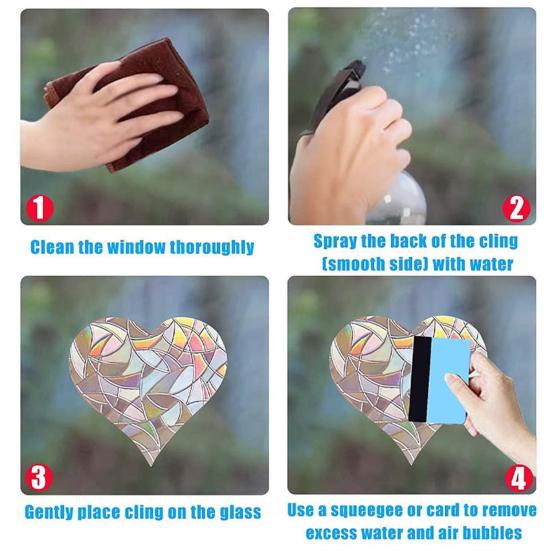 1

Clean the window thoroughly

2

Spray the back of the cling (smooth side) with water

3

Gently place cling on the glass

4

Use a squeegee or card to remove excess water and air bubbles