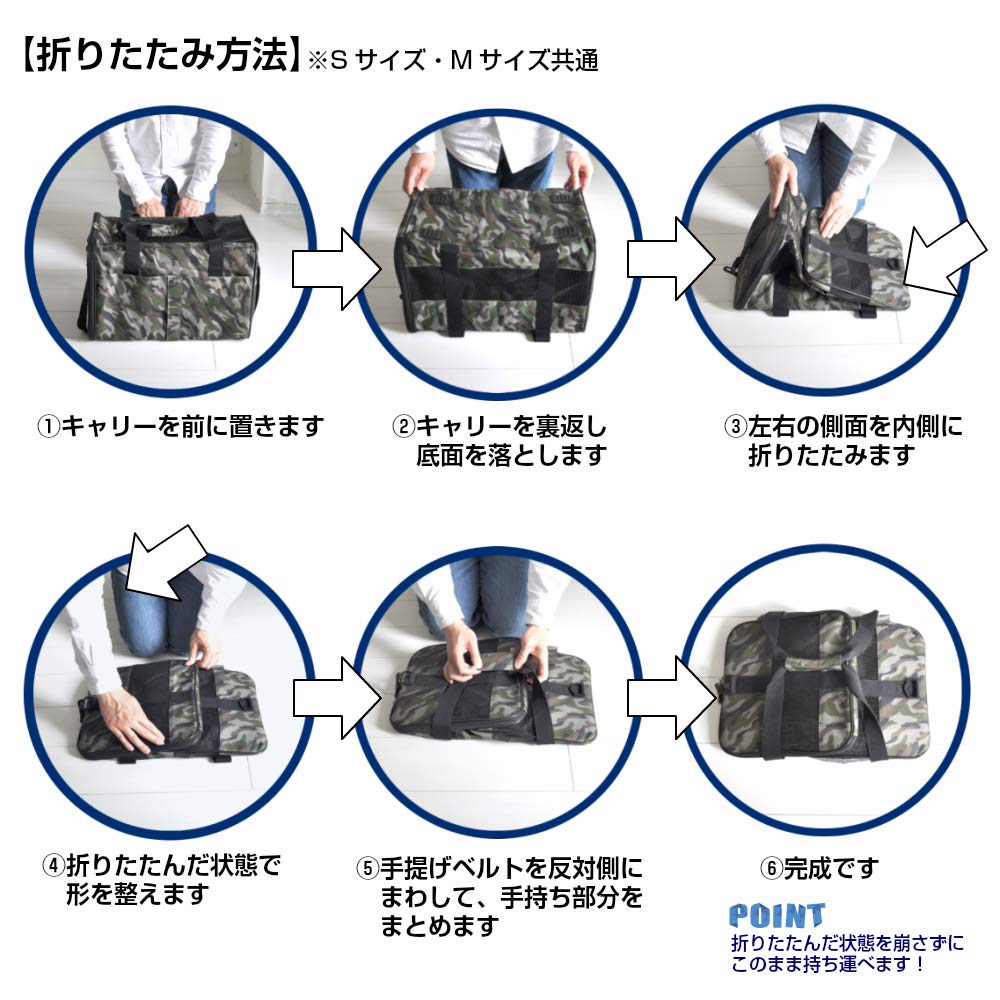 【折りたたみ方法】※S サイズ・M サイズ共通

①キャリーを前に置きます

②キャリーを裏返し底面を落とします

③左右の側面を内側に折りたたみます

④折りたたんだ状態で形を整えます

⑤手提げベルトを反対側にまわして、手持ち部分をまとめます

⑥完成です

POINT
折りたたんだ状態を崩さずにこのまま持ち運べます！