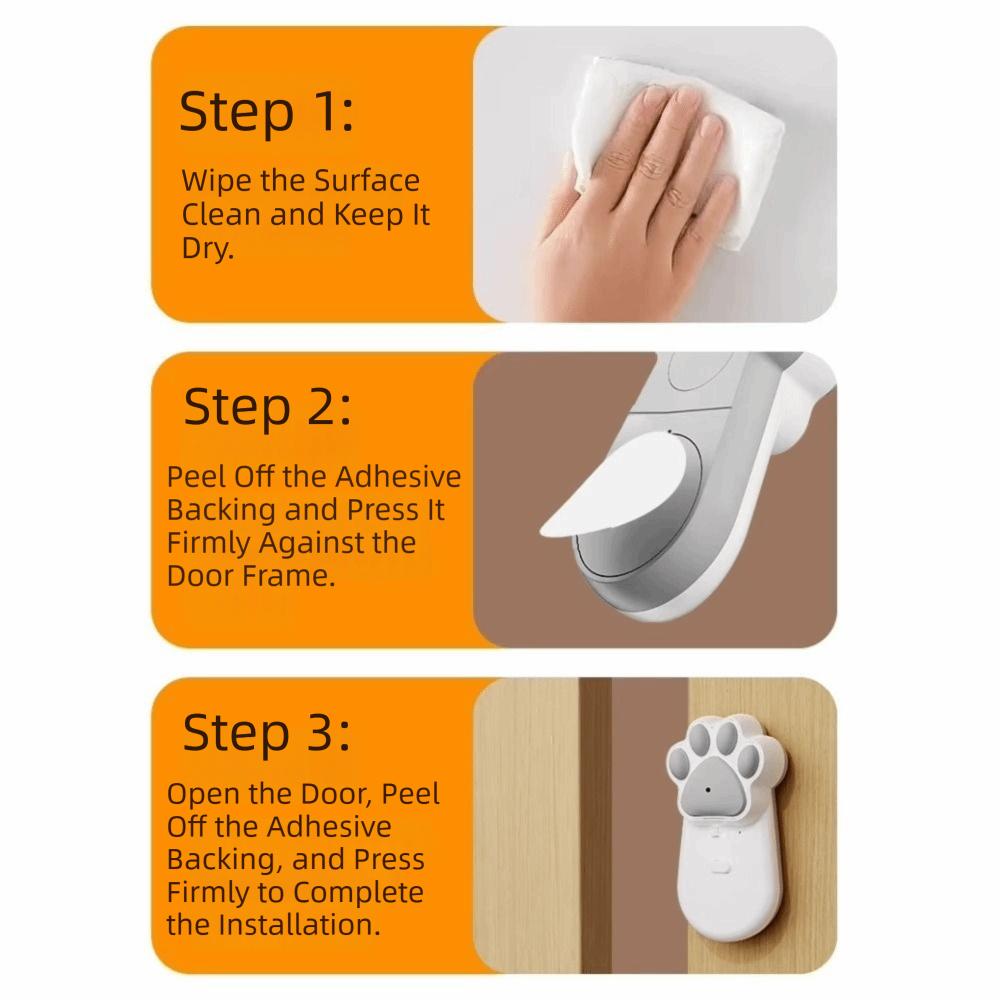 Step 1:

Wipe the Surface Clean and Keep It Dry.

Step 2:

Peel Off the Adhesive Backing and Press It Firmly Against the Door Frame.

Step 3:

Open the Door, Peel Off the Adhesive Backing, and Press Firmly to Complete the Installation.