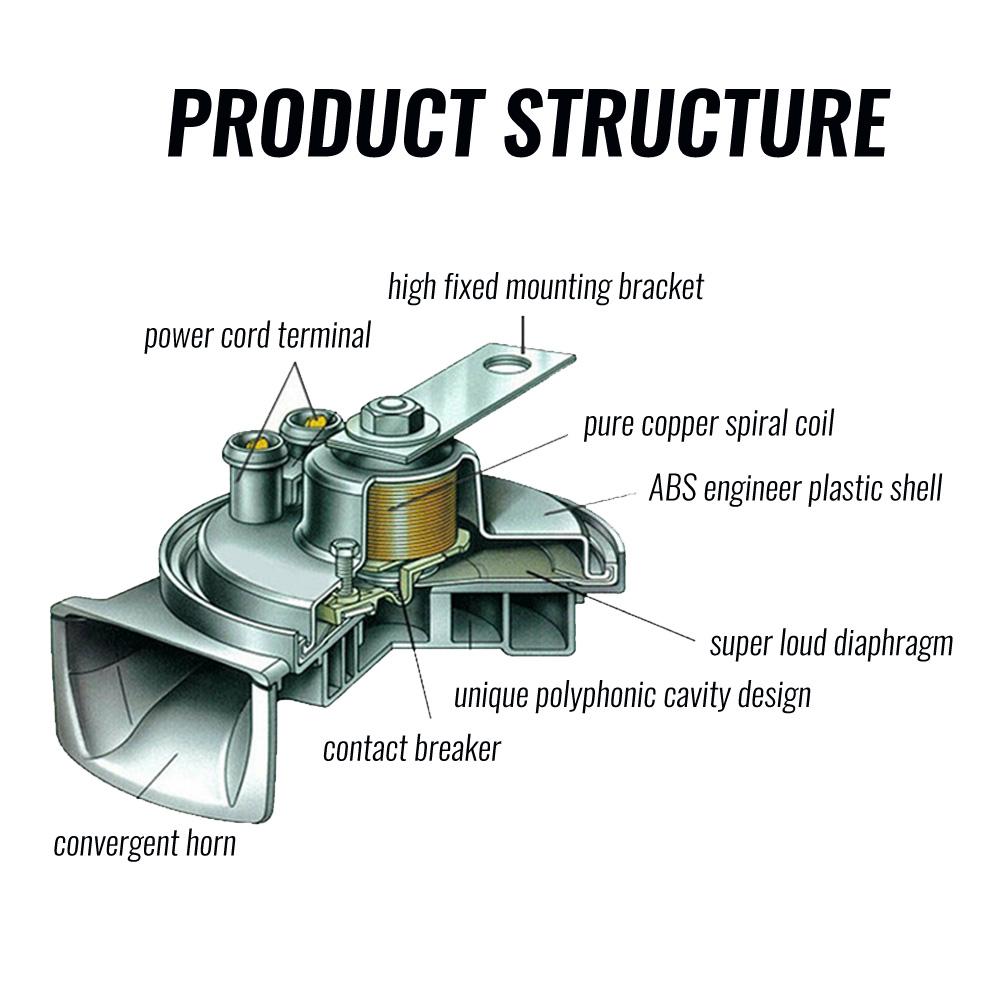 PRODUCT STRUCTURE

high fixed mounting bracket

power cord terminal

pure copper spiral coil

ABS engineer plastic shell

super loud diaphragm

unique polyphonic cavity design

contact breaker

convergent horn