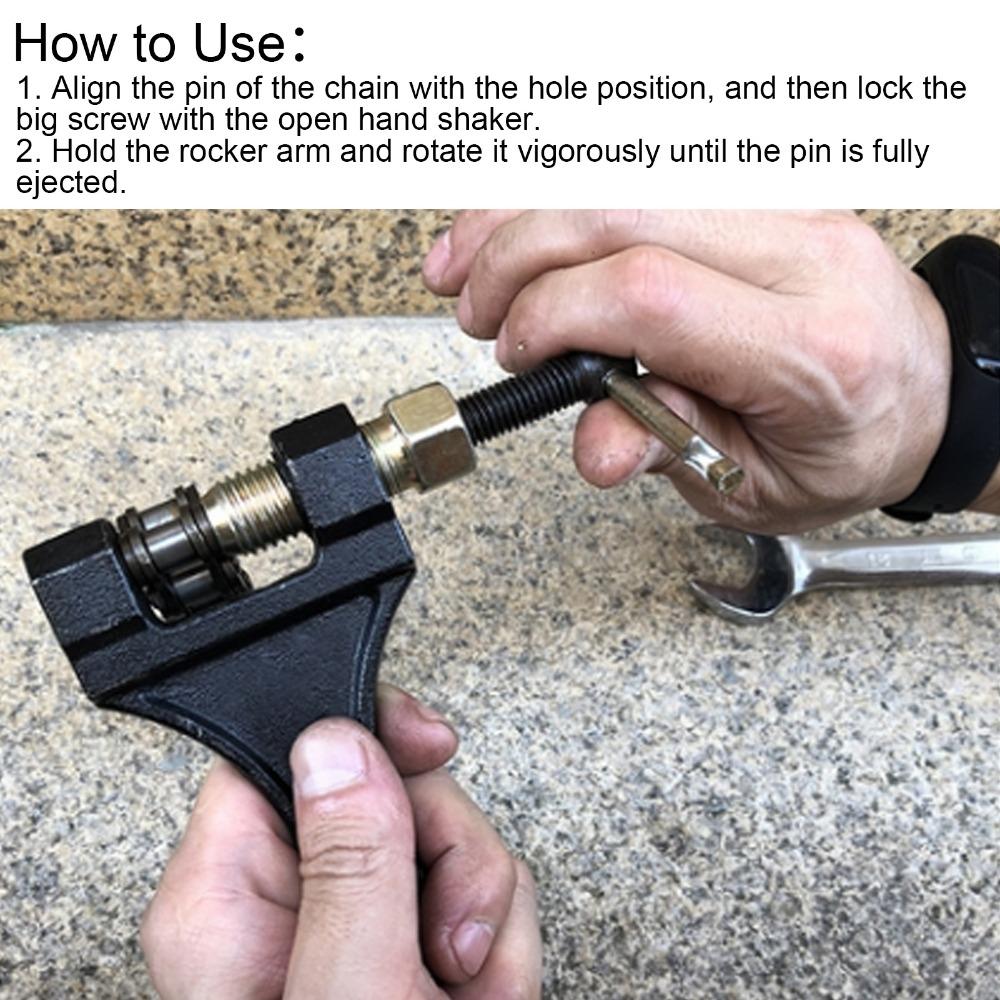 How to Use：
1. Align the pin of the chain with the hole position, and then lock the big screw with the open hand shaker.
2. Hold the rocker arm and rotate it vigorously until the pin is fully ejected.