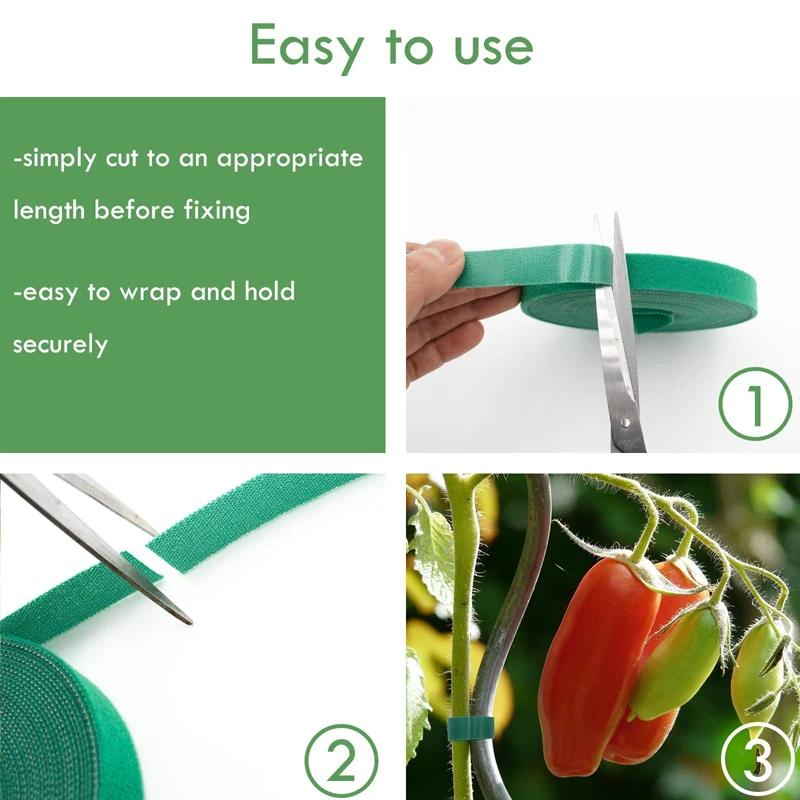 Easy to use

-simply cut to an appropriate length before fixing

-easy to wrap and hold securely

①

②

③