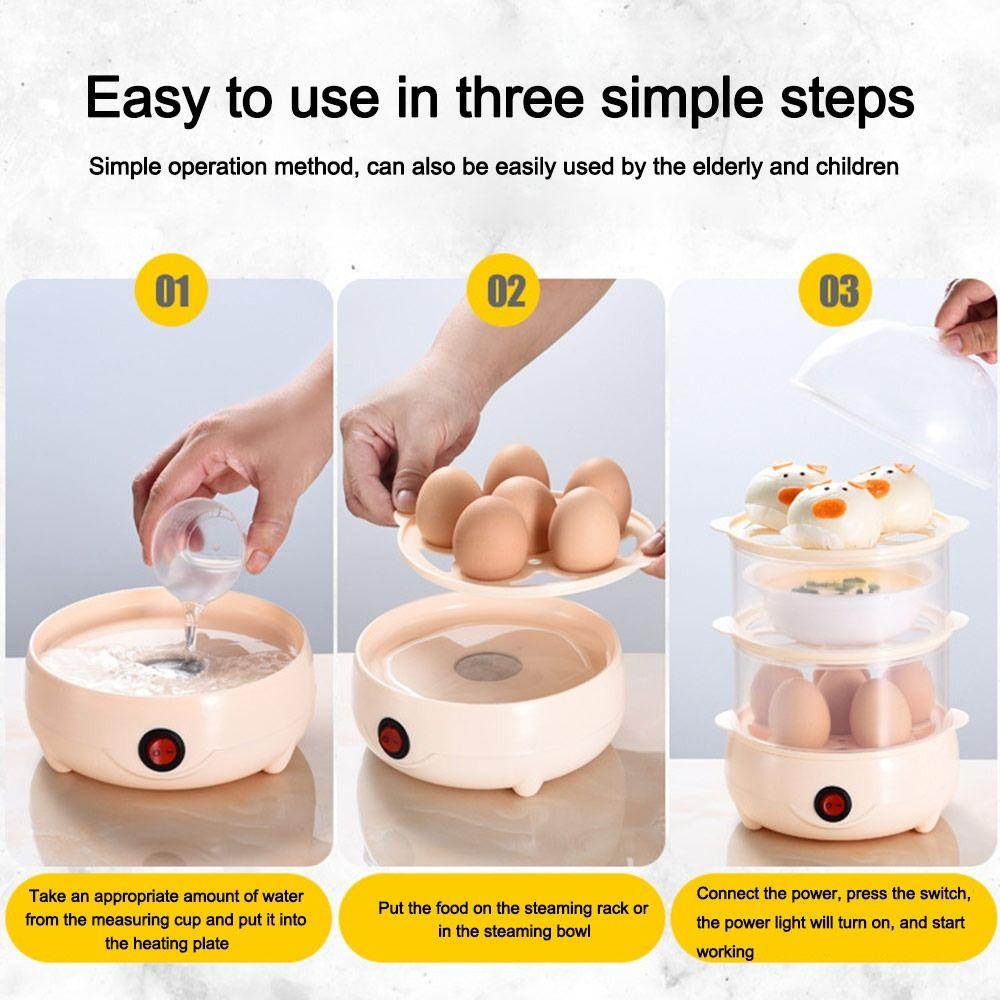 Easy to use in three simple steps

Simple operation method, can also be easily used by the elderly and children

01

02

03

Take an appropriate amount of water from the measuring cup and put it into the heating plate

Put the food on the steaming rack or in the steaming bowl

Connect the power, press the switch, the power light will turn on, and start working