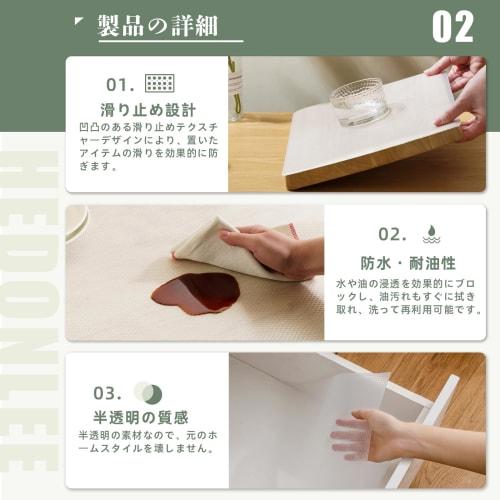 製品の詳細

02

01.

滑り止め設計

凹凸のある滑り止めテクスチャーデザインにより、置いたアイテムの滑りを効果的に防ぎます。

02.

防水・耐油性

水や油の浸透を効果的にブロックし、油汚れもすぐに拭き取れ、洗って再利用可能です。

03.

半透明の質感

半透明の素材なので、元のホームスタイルを壊しません。

HEDONLEE