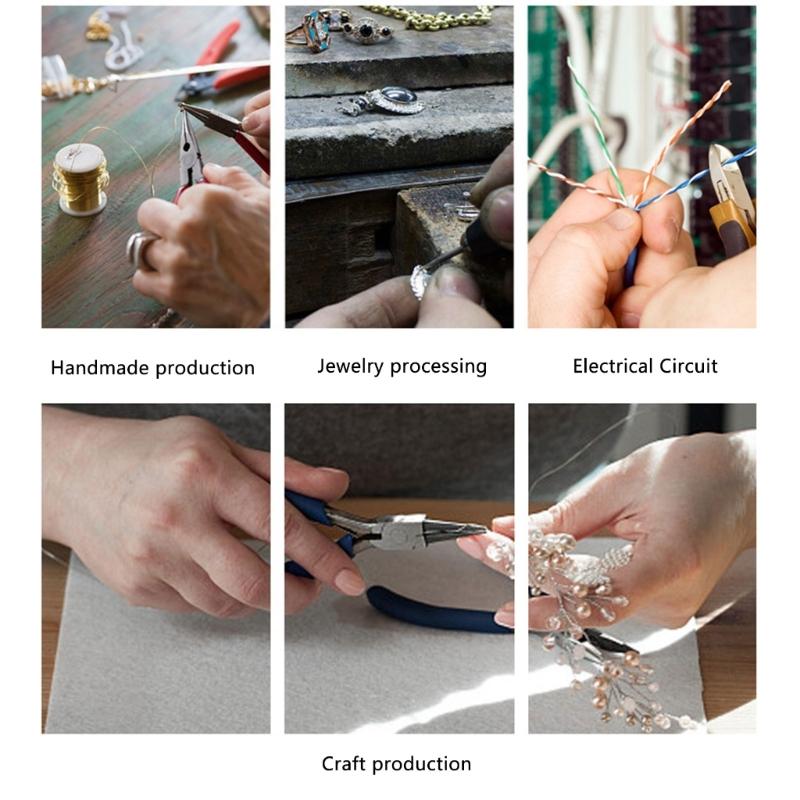 Handmade production

Jewelry processing

Electrical Circuit

Craft production