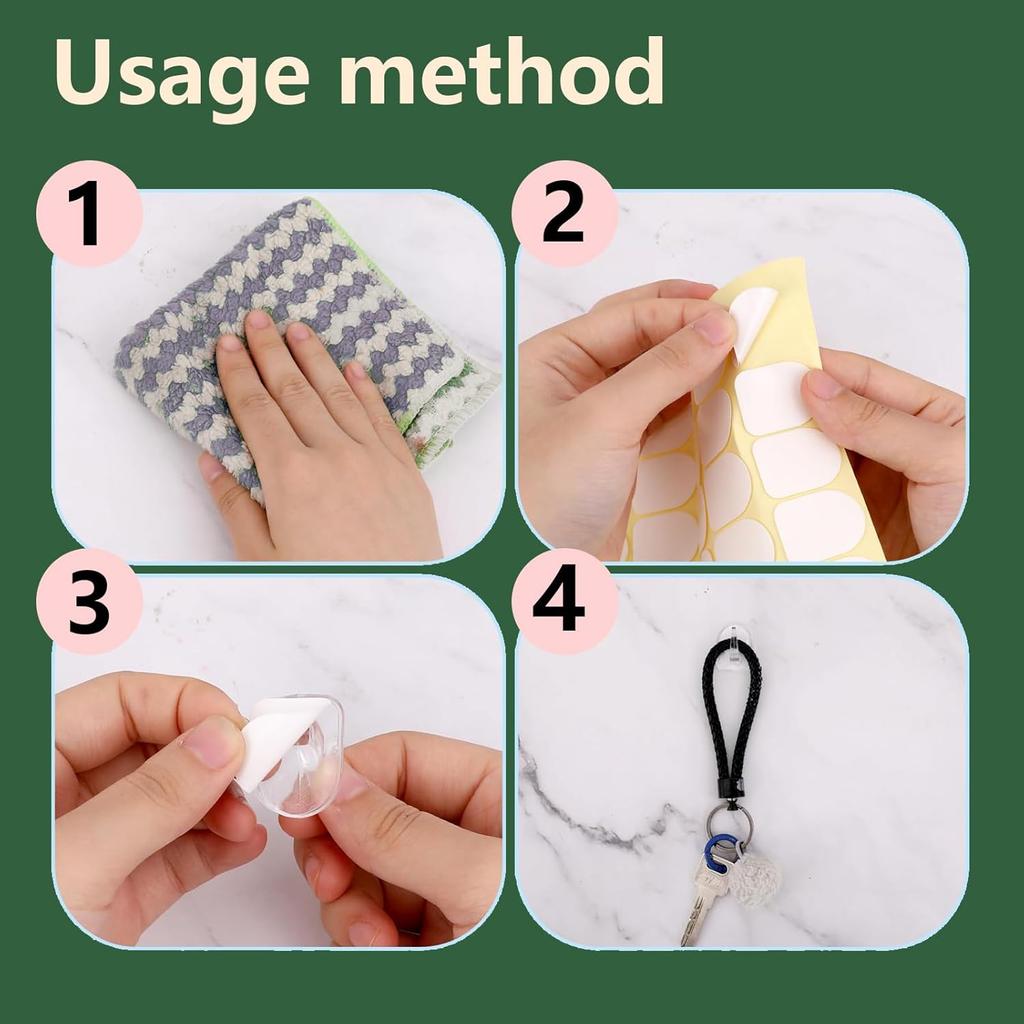 Usage method

1

2

3

4