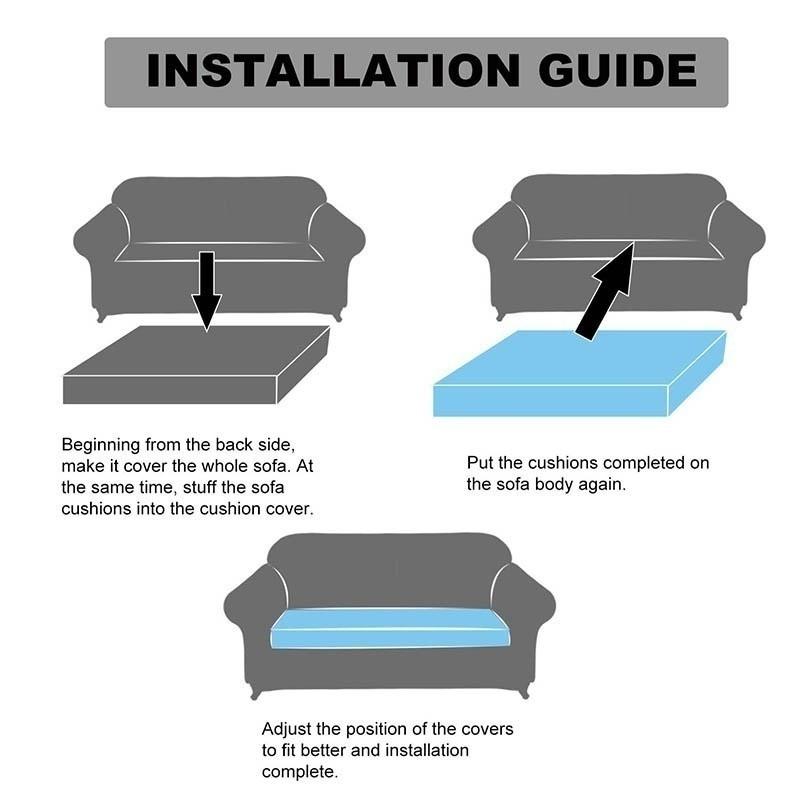 INSTALLATION GUIDE

Beginning from the back side, make it cover the whole sofa. At the same time, stuff the sofa cushions into the cushion cover.

Put the cushions completed on the sofa body again.

Adjust the position of the covers to fit better and installation complete.