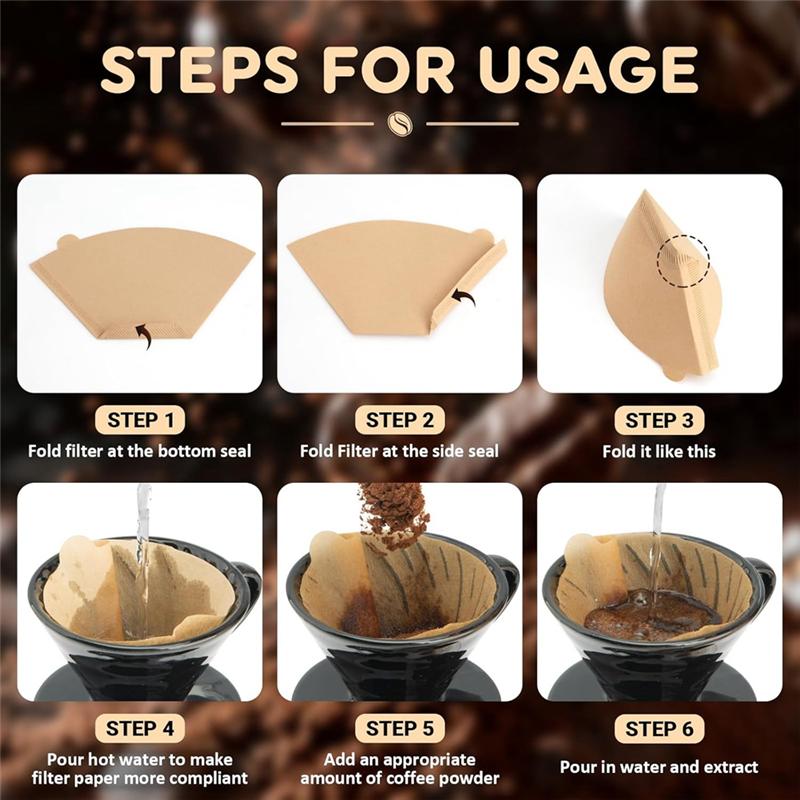 STEPS FOR USAGE

STEP 1
Fold filter at the bottom seal

STEP 2
Fold Filter at the side seal

STEP 3
Fold it like this

STEP 4
Pour hot water to make filter paper more compliant

STEP 5
Add an appropriate amount of coffee powder

STEP 6
Pour in water and extract