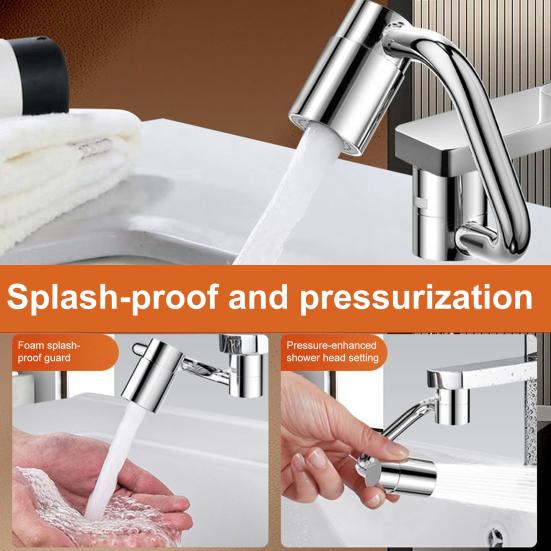 Splash-proof and pressurization

Foam splash-proof guard

Pressure-enhanced shower head setting