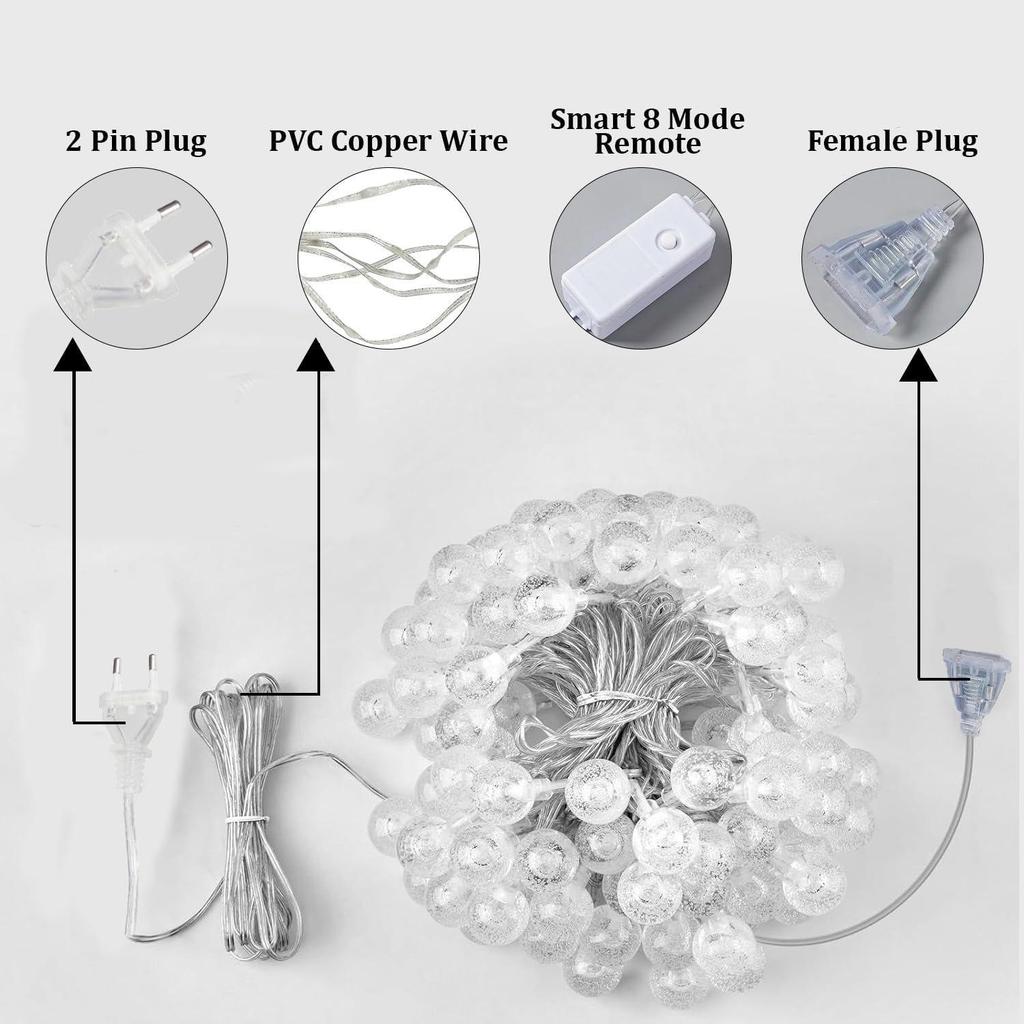 2 Pin Plug

PVC Copper Wire

Smart 8 Mode Remote

Female Plug