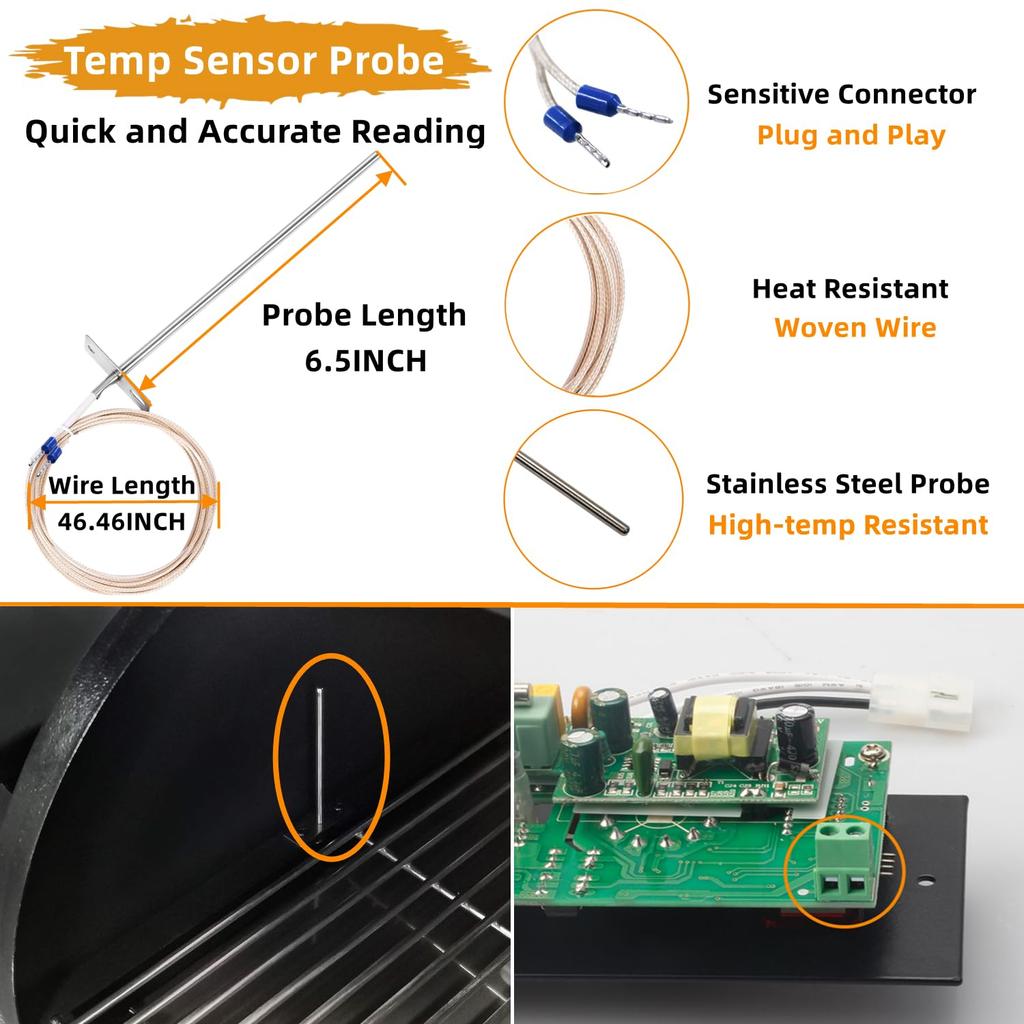 Temp Sensor Probe
Quick and Accurate Reading

Probe Length
6.5INCH

Wire Length
46.46INCH

Sensitive Connector
Plug and Play

Heat Resistant
Woven Wire

Stainless Steel Probe
High-temp Resistant