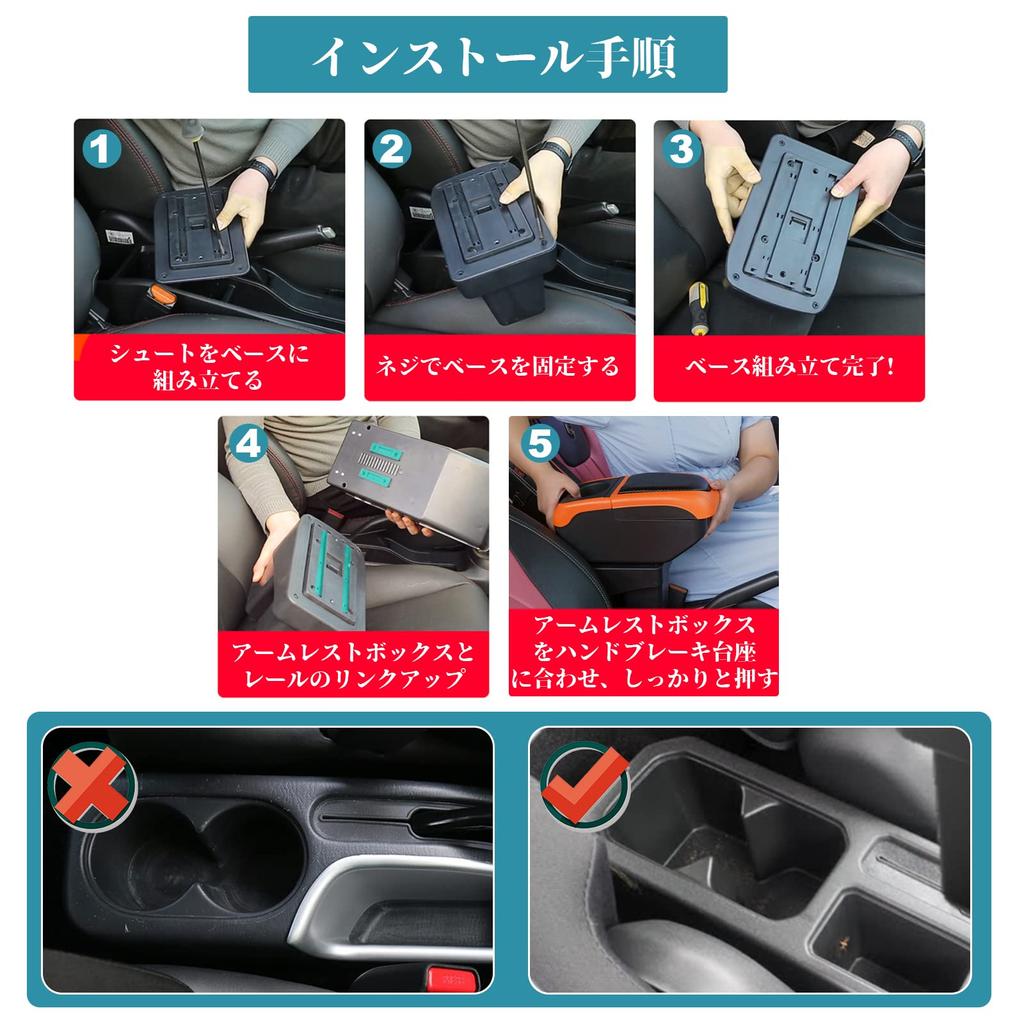 インストール手順

1
シュートをベースに組み立てる

2
ネジでベースを固定する

3
ベース組み立て完了!

4
アームレストボックスとレールのリンクアップ

5
アームレストボックスをハンドブレーキ台座に合わせ、しっかりと押す