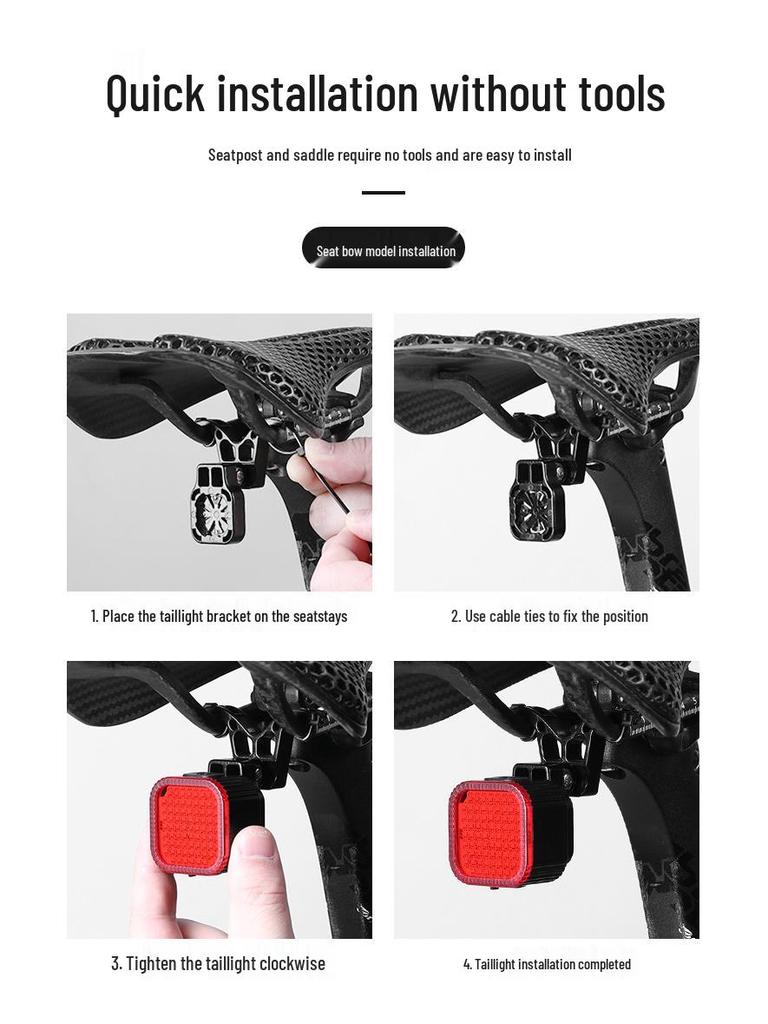 Quick installation without tools

Seatpost and saddle require no tools and are easy to install

Seat bow model installation

1. Place the taillight bracket on the seatstays

2. Use cable ties to fix the position

3. Tighten the taillight clockwise

4. Taillight installation completed