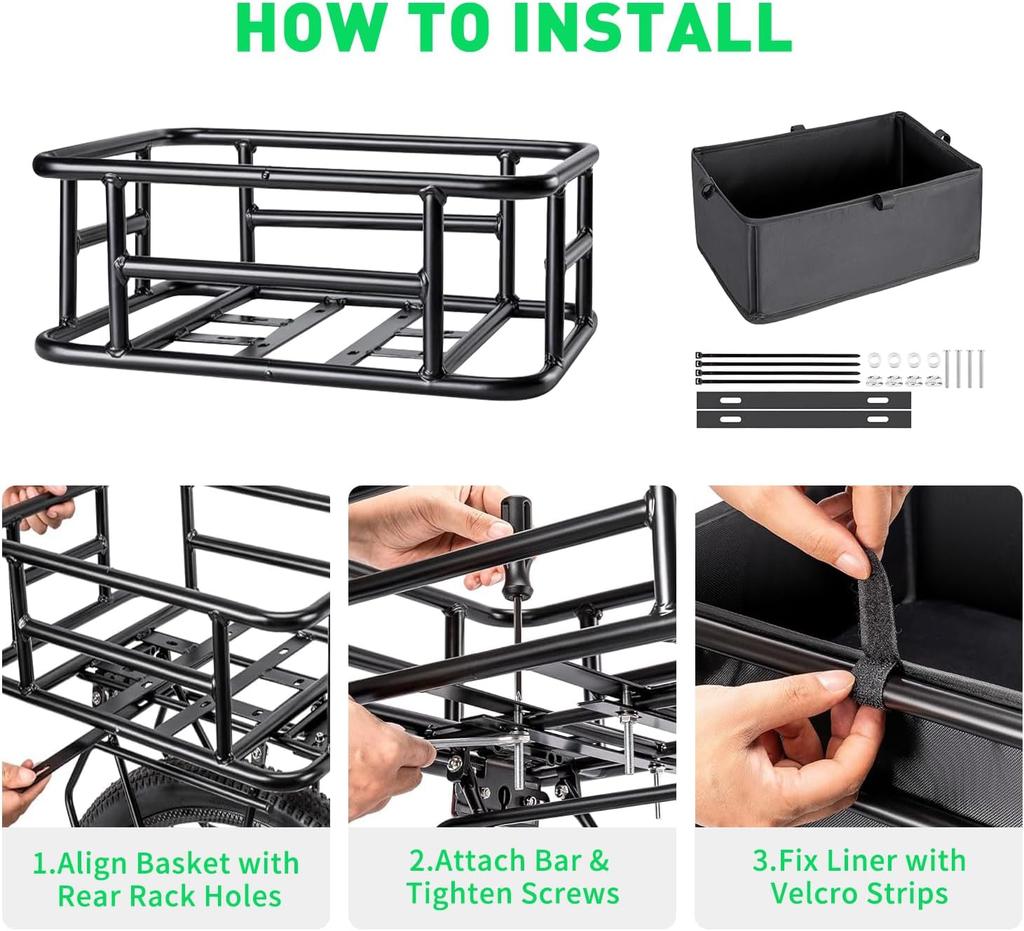 HOW TO INSTALL

1.Align Basket with Rear Rack Holes

2.Attach Bar & Tighten Screws

3.Fix Liner with Velcro Strips