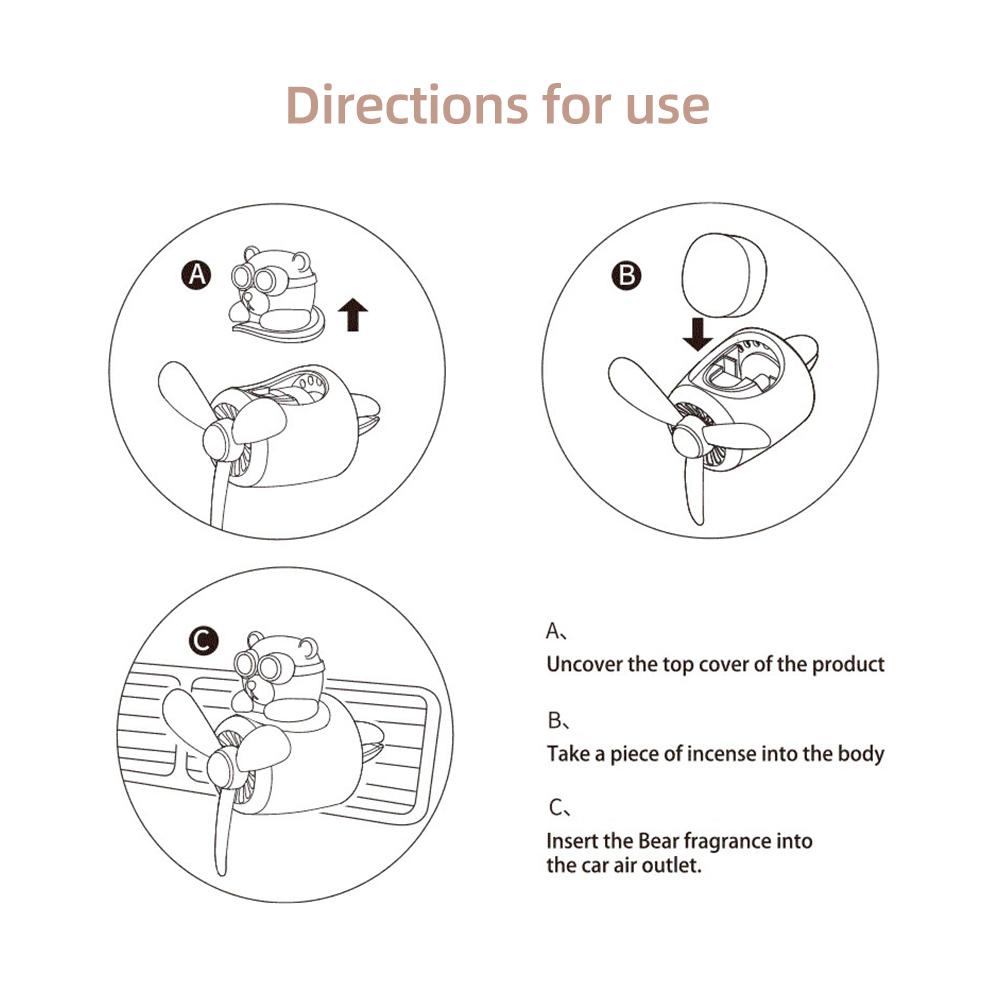 Directions for use

A

B

C

A、
Uncover the top cover of the product

B、
Take a piece of incense into the body

C、
Insert the Bear fragrance into the car air outlet.