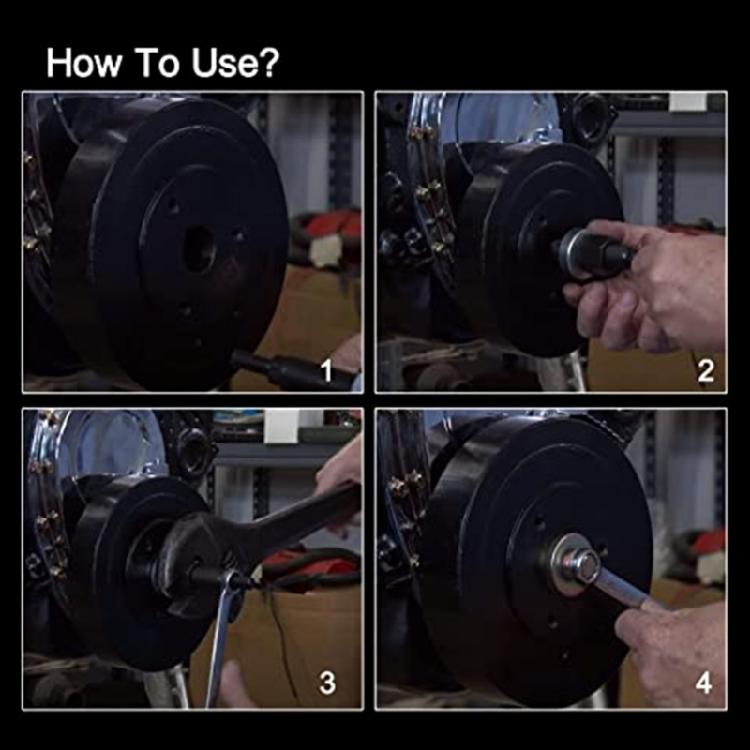 How To Use?

1

2

3

4