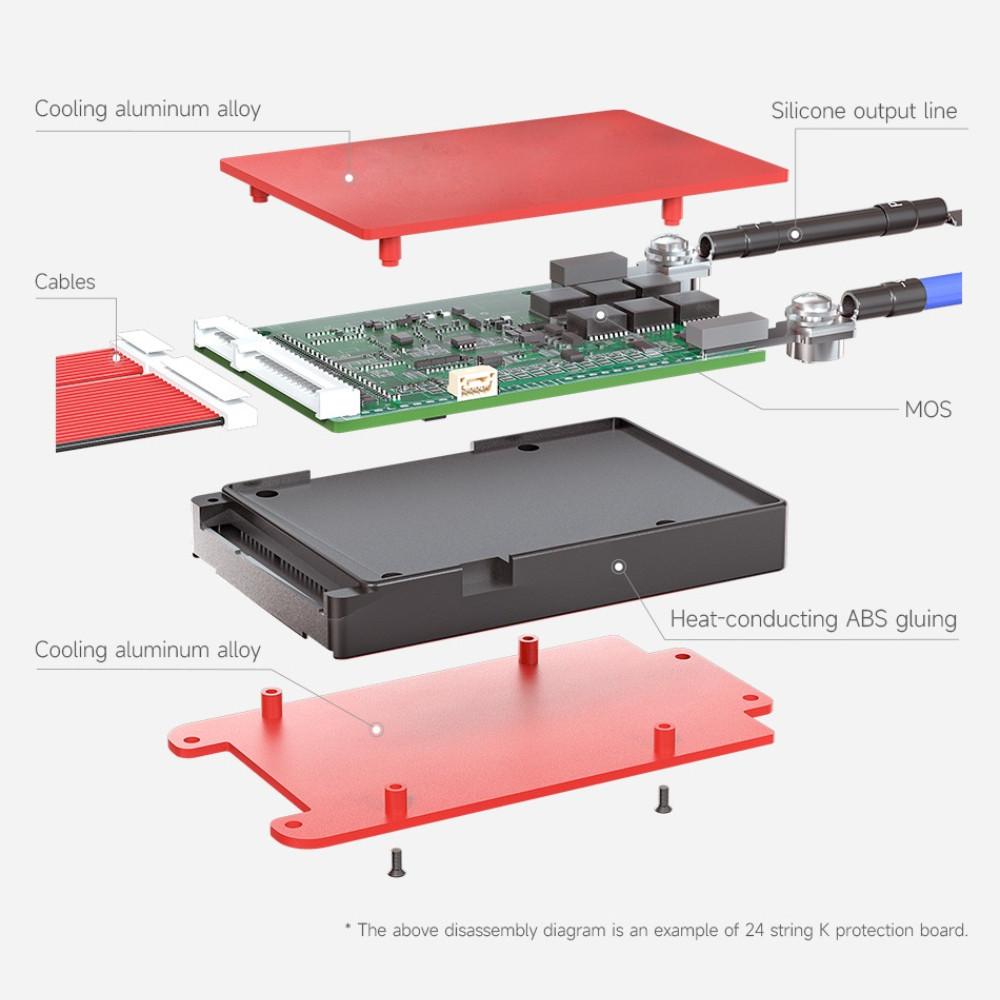 Cooling aluminum alloy

Silicone output line

Cables

MOS

Heat-conducting ABS gluing

Cooling aluminum alloy

* The above disassembly diagram is an example of 24 string K protection board.