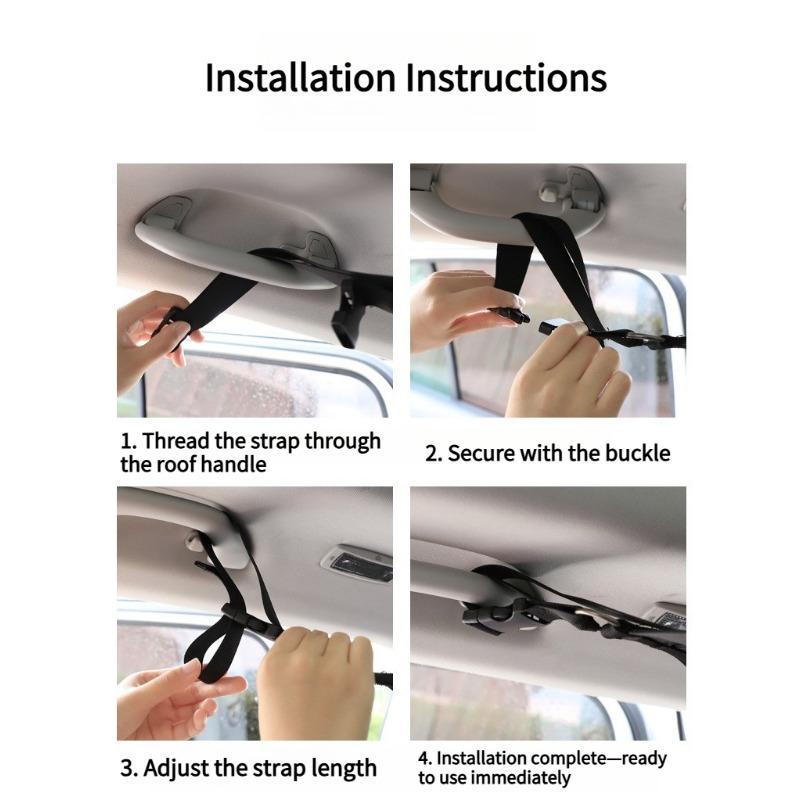 Installation Instructions

1. Thread the strap through the roof handle

2. Secure with the buckle

3. Adjust the strap length

4. Installation complete—ready to use immediately