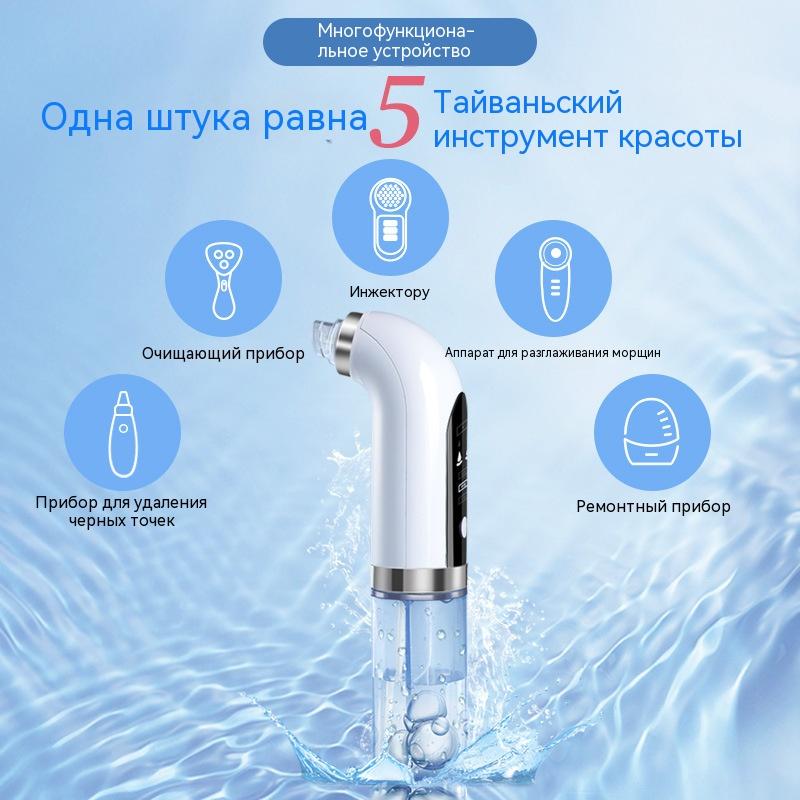 Многофункциональное устройство

Одна штука равна 5 Тайваньский инструмент красоты

Инжектору

Очищающий прибор

Аппарат для разглаживания морщин

Прибор для удаления черных точек

Ремонтный прибор