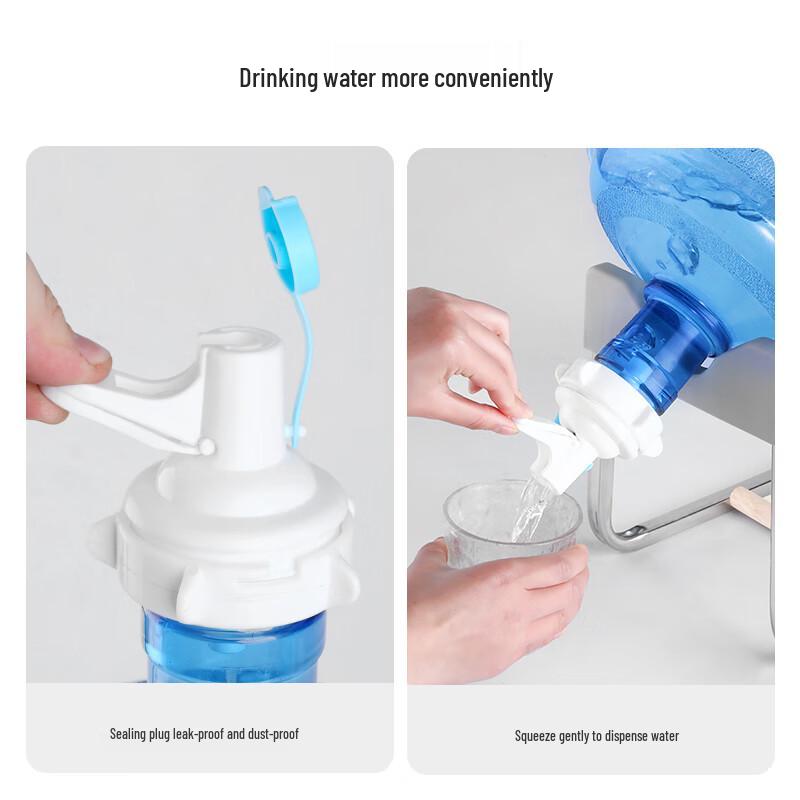 Drinking water more conveniently

Sealing plug leak-proof and dust-proof

Squeeze gently to dispense water