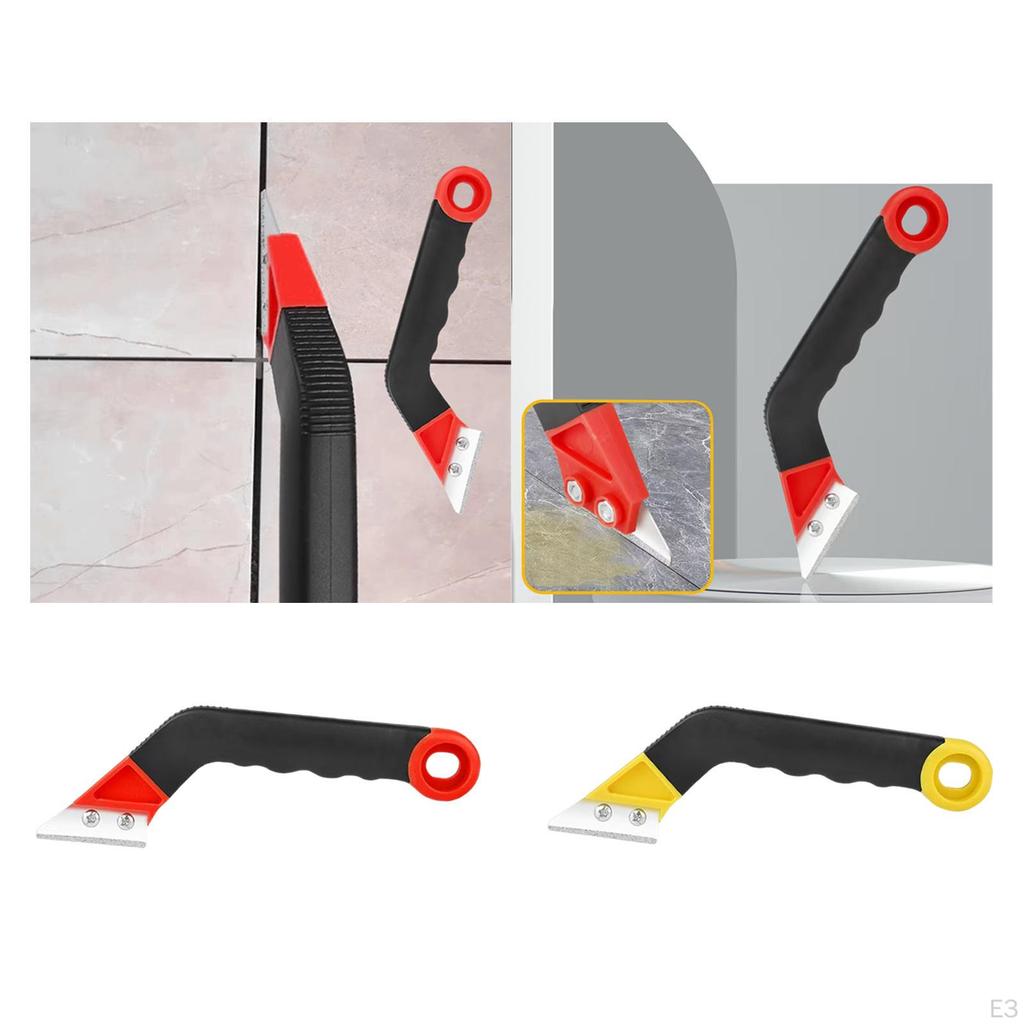 E3