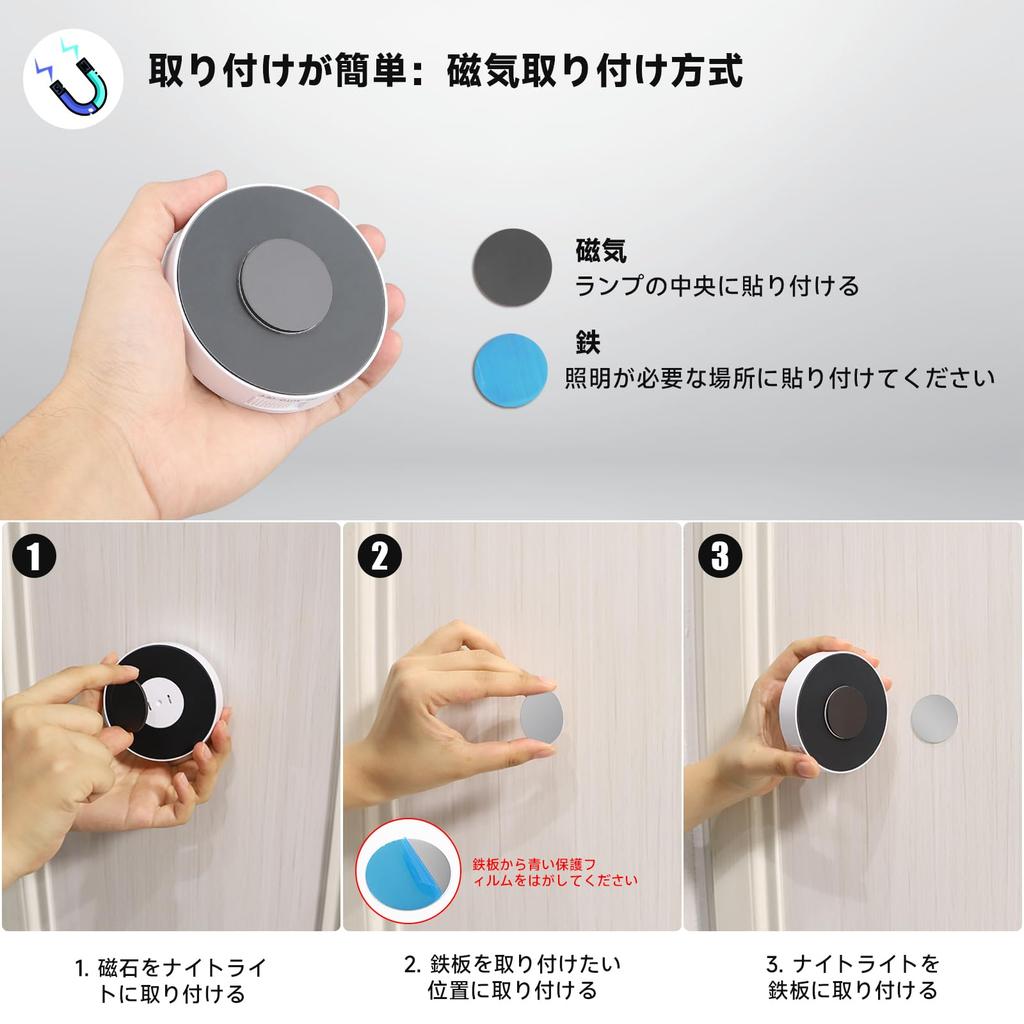 取り付けが簡単：磁気取り付け方式

磁気
ランプの中央に貼り付ける

鉄
照明が必要な場所に貼り付けてください

1

2

3

鉄板から青い保護フィルムをはがしてください

1. 磁石をナイトライトに取り付ける

2. 鉄板を取り付けたい位置に取り付ける

3. ナイトライトを鉄板に取り付ける