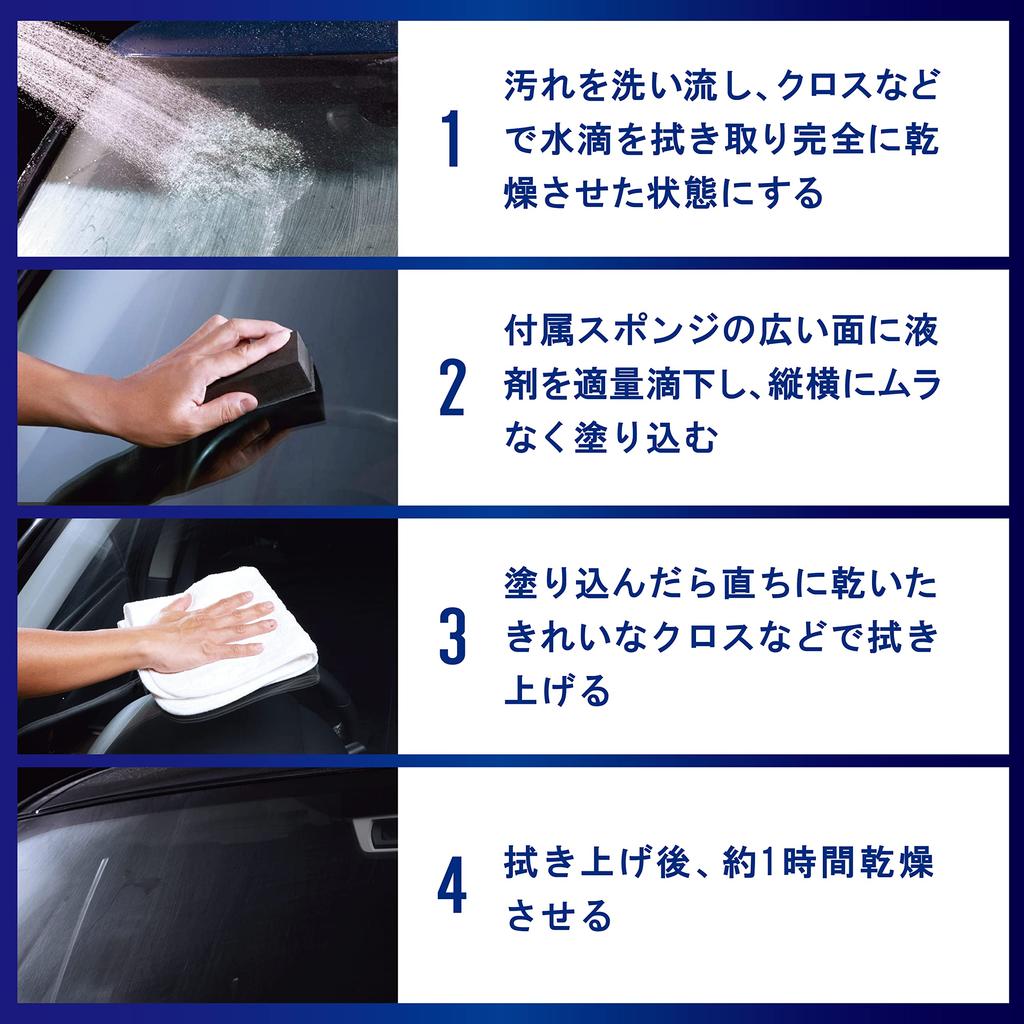 1
汚れを洗い流し、クロスなどで水滴を拭き取り完全に乾燥させた状態にする

2
付属スポンジの広い面に液剤を適量滴下し、縦横にムラなく塗り込む

3
塗り込んだら直ちに乾いたきれいなクロスなどで拭き上げる

4
拭き上げ後、約1時間乾燥させる