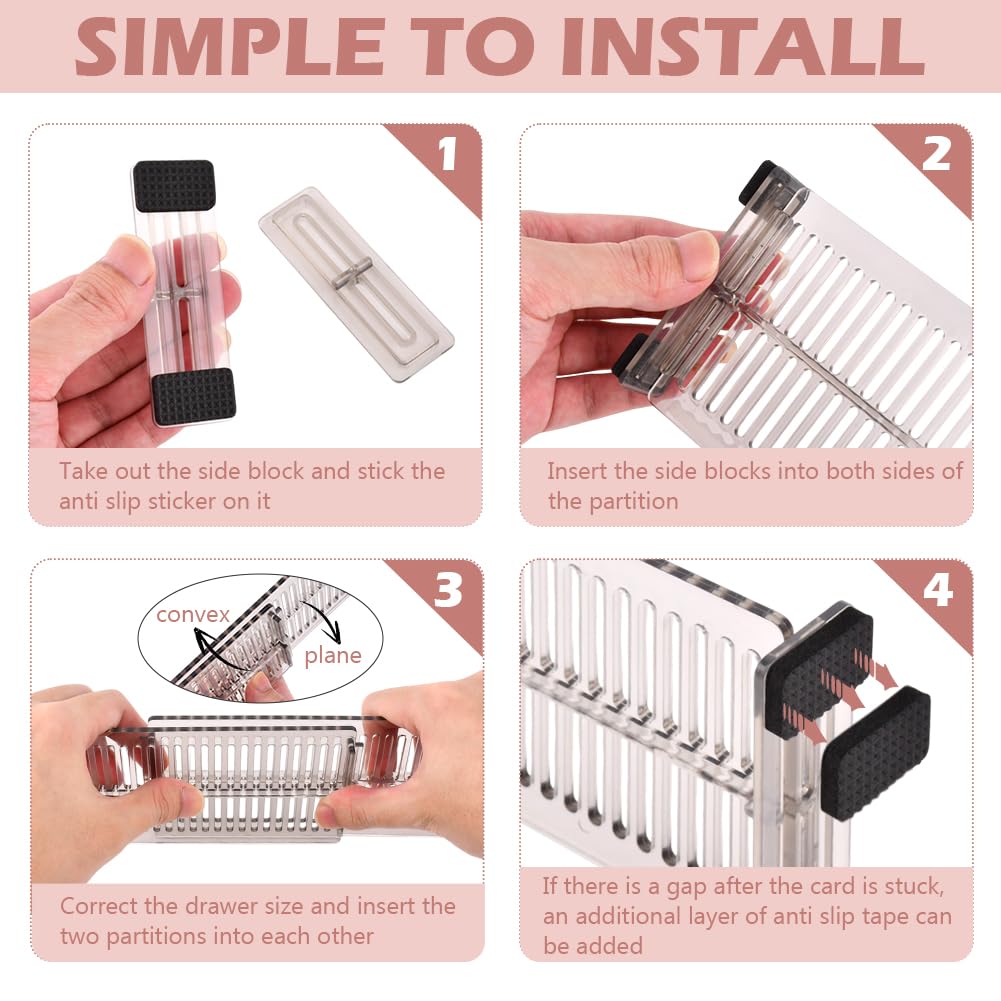 SIMPLE TO INSTALL

1

Take out the side block and stick the anti slip sticker on it

2

Insert the side blocks into both sides of the partition

3

convex

plane

Correct the drawer size and insert the two partitions into each other

4

If there is a gap after the card is stuck, an additional layer of anti slip tape can be added