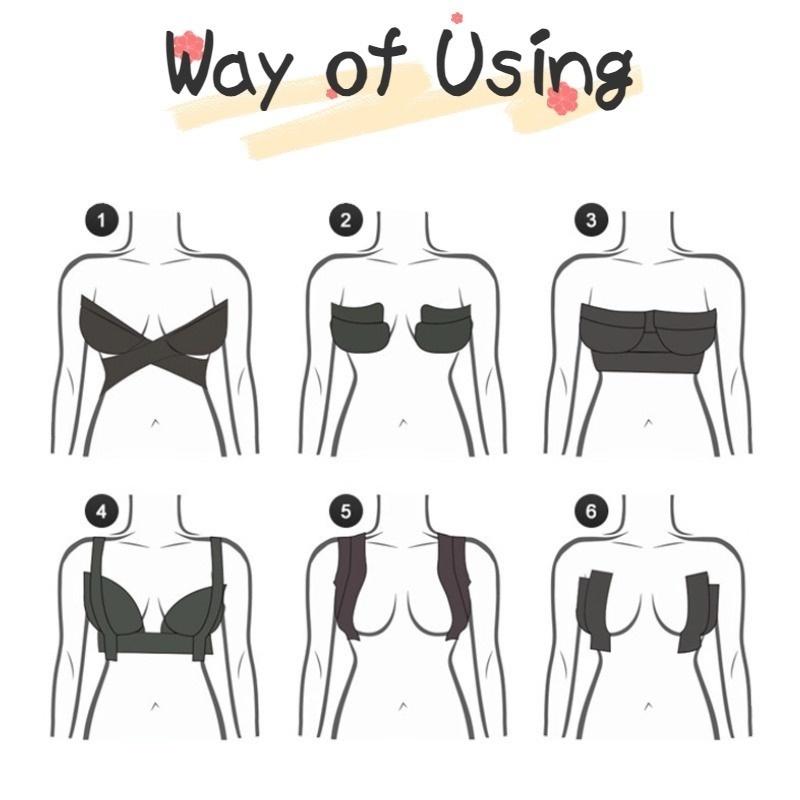 Way of Using

1

2

3

4

5

6