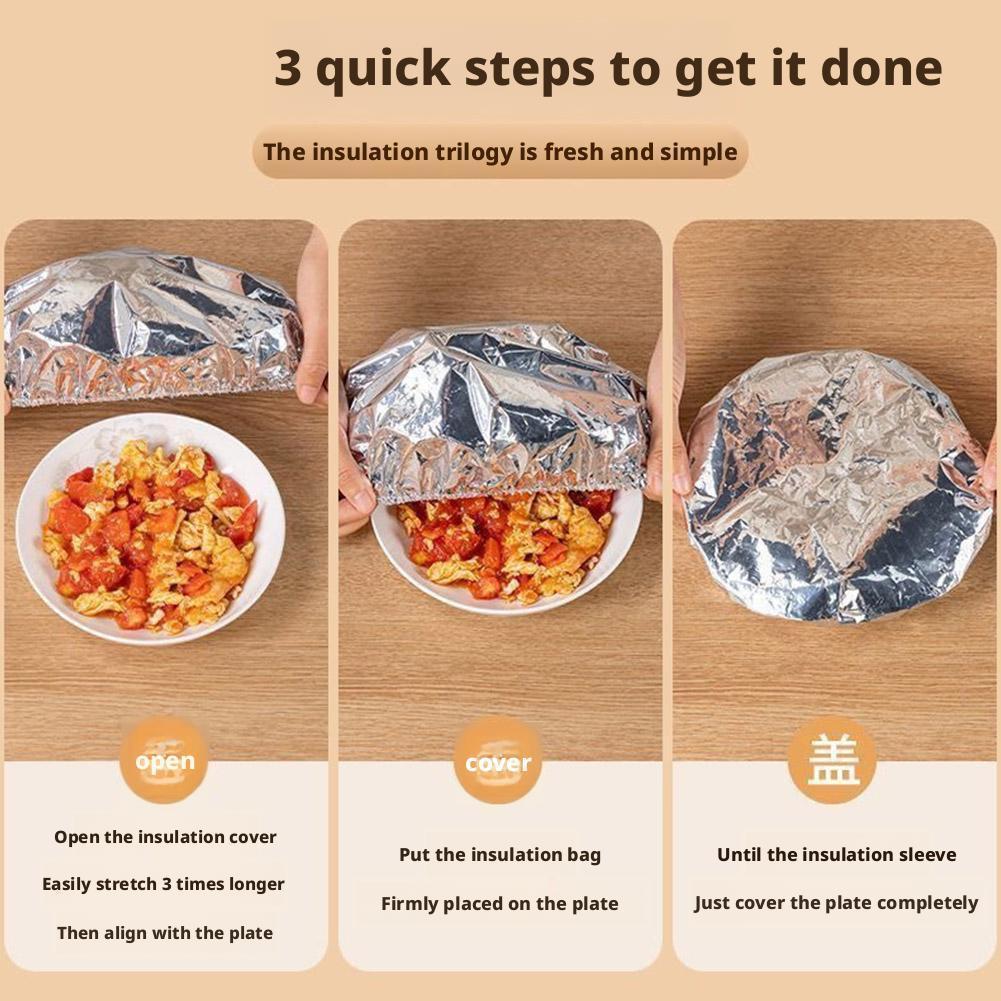 3 quick steps to get it done

The insulation trilogy is fresh and simple

open

Open the insulation cover

Easily stretch 3 times longer

Then align with the plate

cover

Put the insulation bag

Firmly placed on the plate

盖

Until the insulation sleeve

Just cover the plate completely