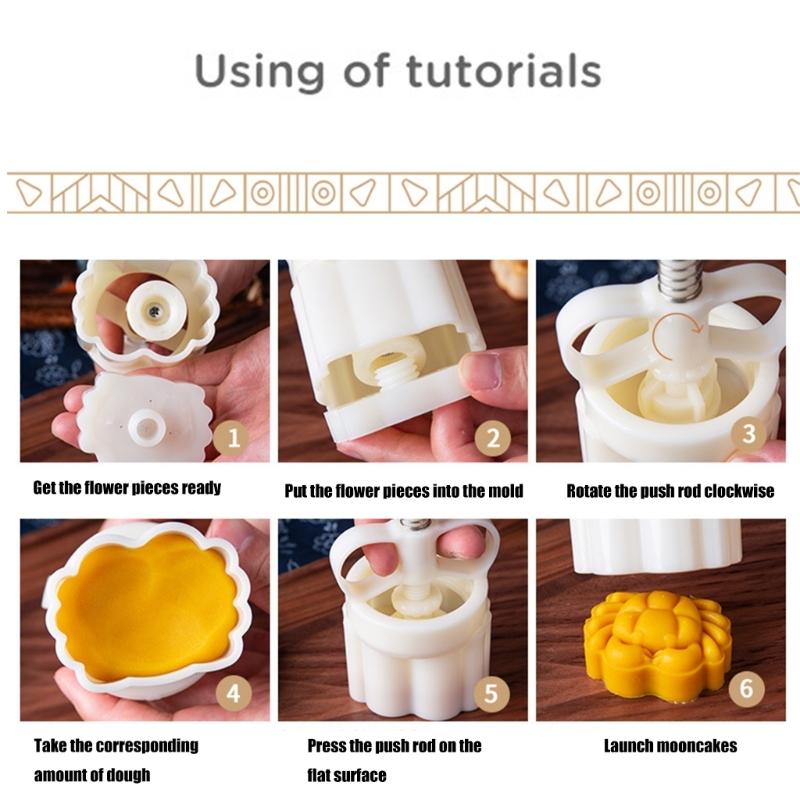 Using of tutorials

1

Get the flower pieces ready

2

Put the flower pieces into the mold

3

Rotate the push rod clockwise

4

Take the corresponding amount of dough

5

Press the push rod on the flat surface

6

Launch mooncakes