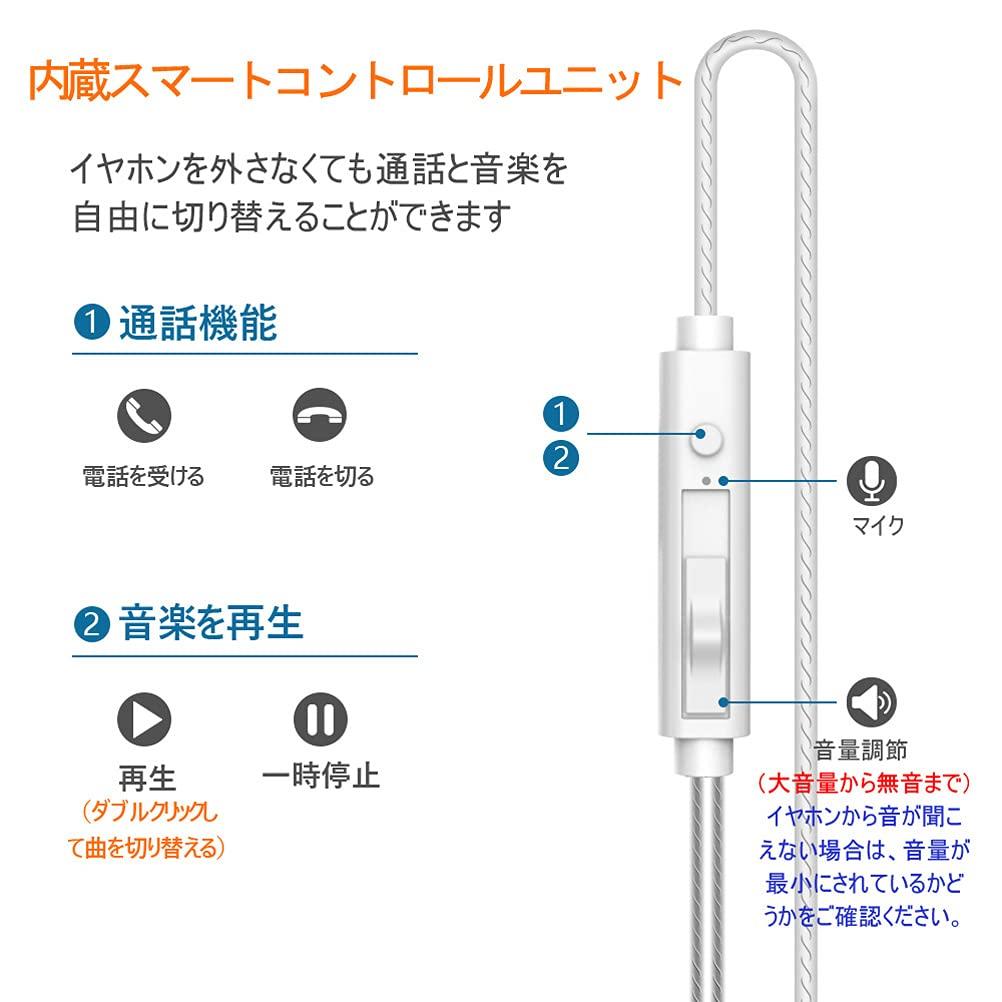 内蔵スマートコントロールユニット

イヤホンを外さなくても通話と音楽を自由に切り替えることができます

1 通話機能

電話を受ける

電話を切る

2 音楽を再生

再生
（ダブルクリックして曲を切り替える）

一時停止

1
2

マイク

音量調節
（大音量から無音まで）
イヤホンから音が聞こえない場合は、音量が最小にされているかどうかをご確認ください。