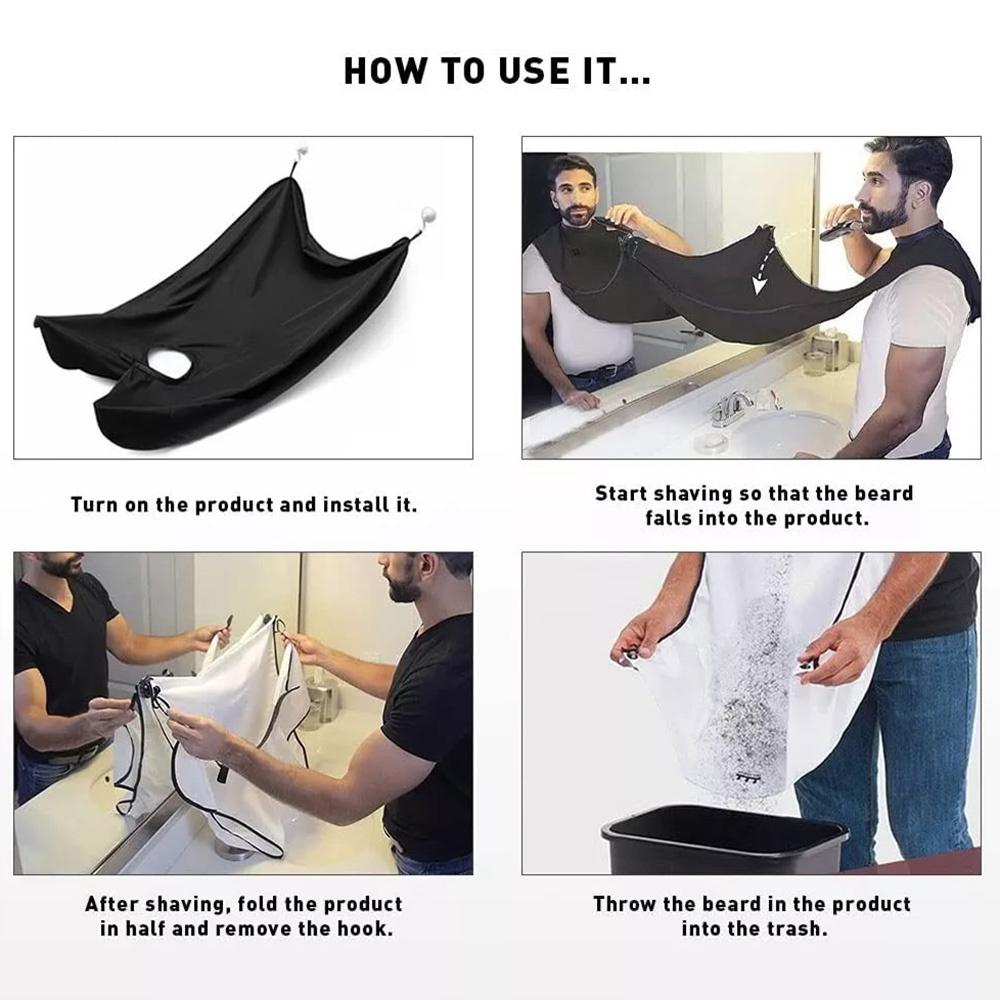 HOW TO USE IT...

Turn on the product and install it.

Start shaving so that the beard falls into the product.

After shaving, fold the product in half and remove the hook.

Throw the beard in the product into the trash.