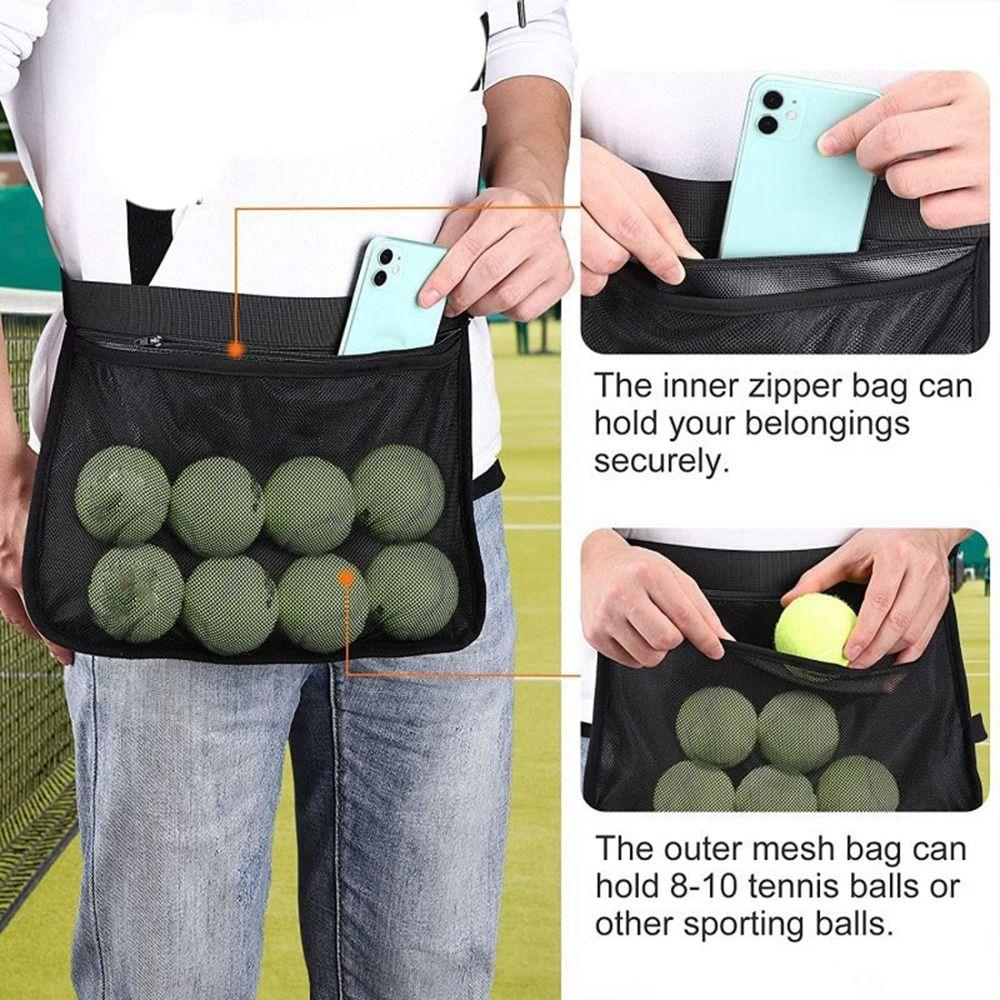 The inner zipper bag can hold your belongings securely.

The outer mesh bag can hold 8-10 tennis balls or other sporting balls.