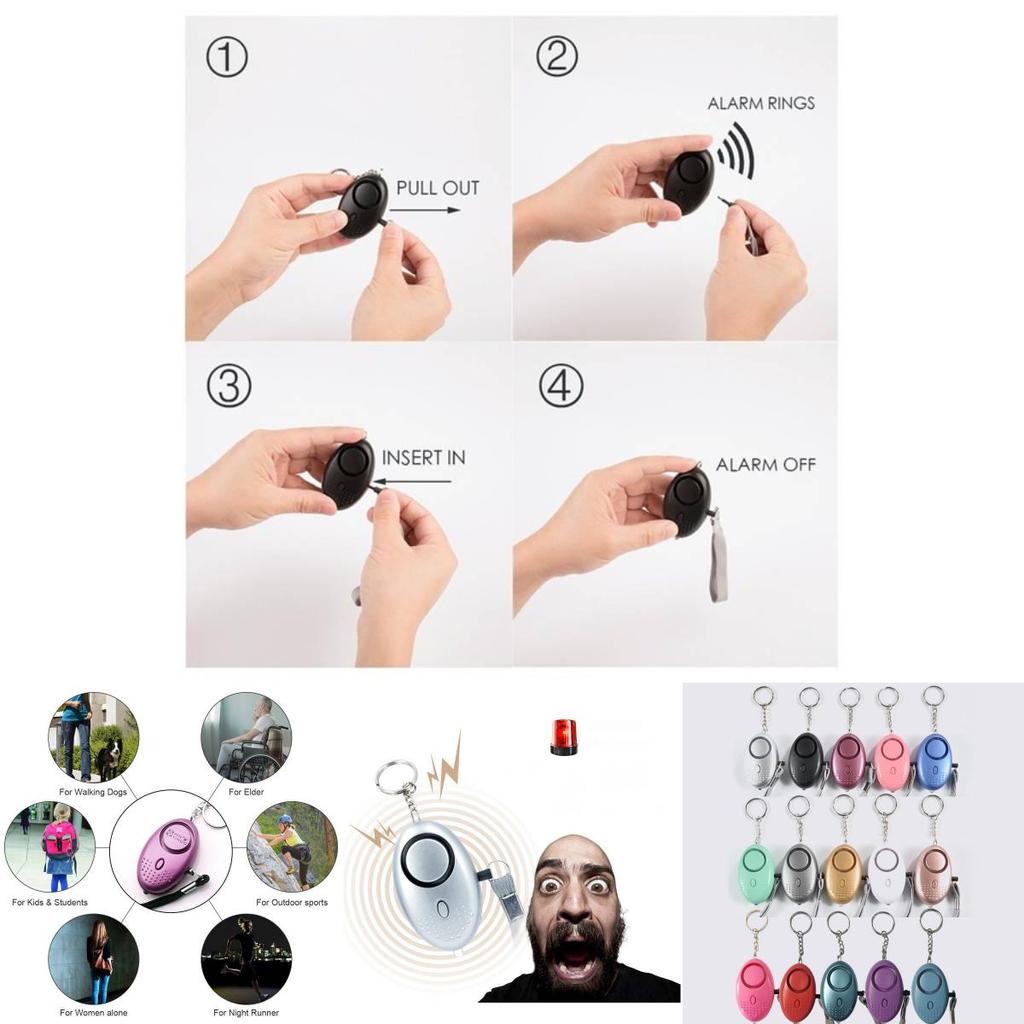 ①
PULL OUT

②
ALARM RINGS

③
INSERT IN

④
ALARM OFF

For Walking Dogs
For Elder
For Kids & Students
For Outdoor sports
For Women alone
For Night Runner