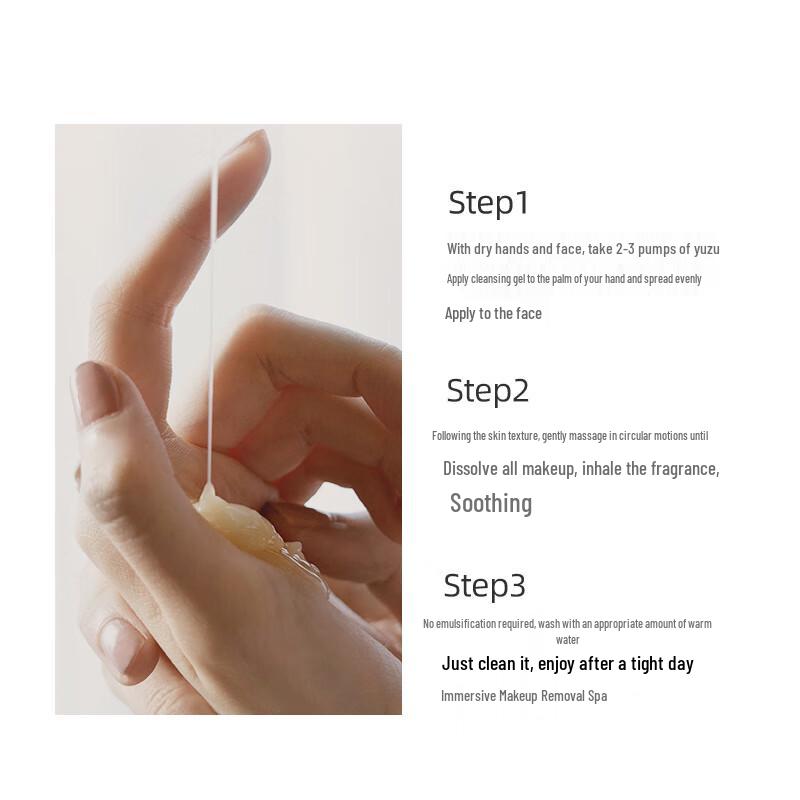 Step1

With dry hands and face, take 2-3 pumps of yuzu

Apply cleansing gel to the palm of your hand and spread evenly

Apply to the face

Step2

Following the skin texture, gently massage in circular motions until

Dissolve all makeup, inhale the fragrance,

Soothing

Step3

No emulsification required, wash with an appropriate amount of warm water

Just clean it, enjoy after a tight day

Immersive Makeup Removal Spa