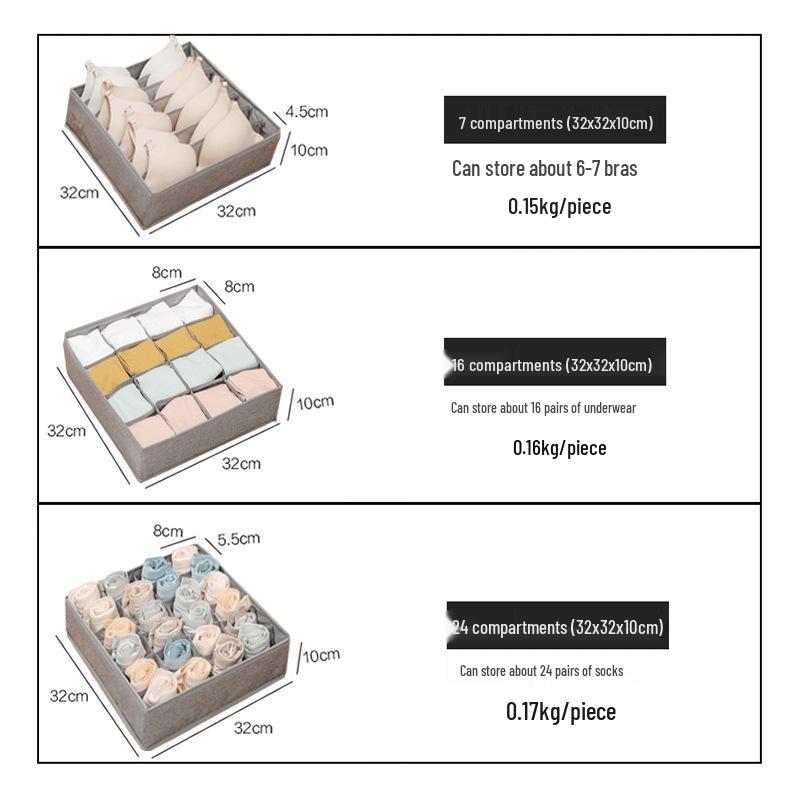 4.5cm
10cm
32cm
32cm

7 compartments (32x32x10cm)
Can store about 6-7 bras
0.15kg/piece

8cm
8cm
10cm
32cm
32cm

16 compartments (32x32x10cm)
Can store about 16 pairs of underwear
0.16kg/piece

8cm
5.5cm
10cm
32cm
32cm

24 compartments (32x32x10cm)
Can store about 24 pairs of socks
0.17kg/piece