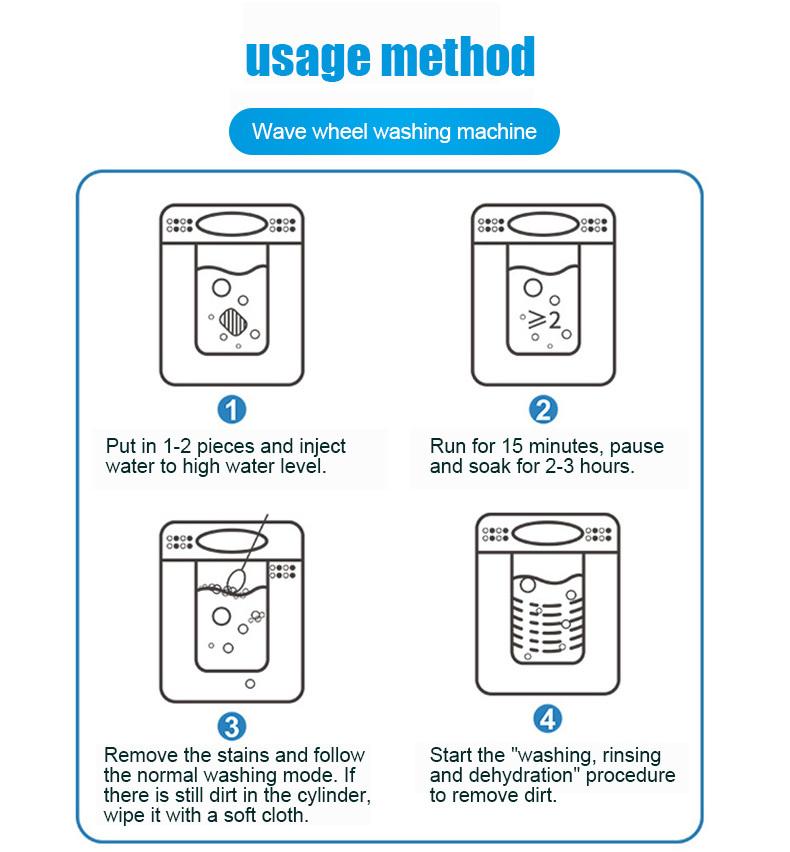 usage method

Wave wheel washing machine

$\geqslant 2$

1

Put in 1-2 pieces and inject water to high water level.

2

Run for 15 minutes, pause and soak for 2-3 hours.

3

Remove the stains and follow the normal washing mode. If there is still dirt in the cylinder, wipe it with a soft cloth.

4

Start the "washing, rinsing and dehydration" procedure to remove dirt.