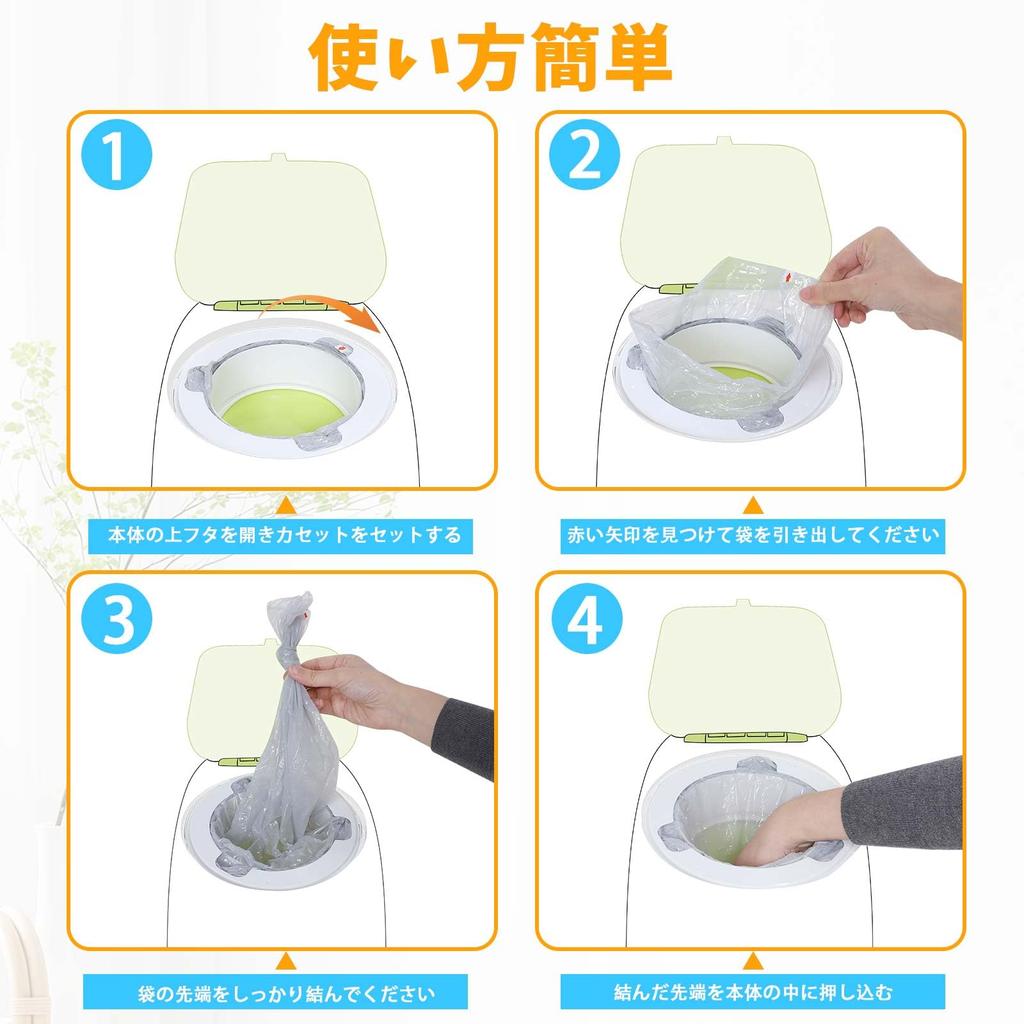 使い方簡単

1

本体の上フタを開きカセットをセットする

2

赤い矢印を見つけて袋を引き出してください

3

袋の先端をしっかり結んでください

4

結んだ先端を本体の中に押し込む