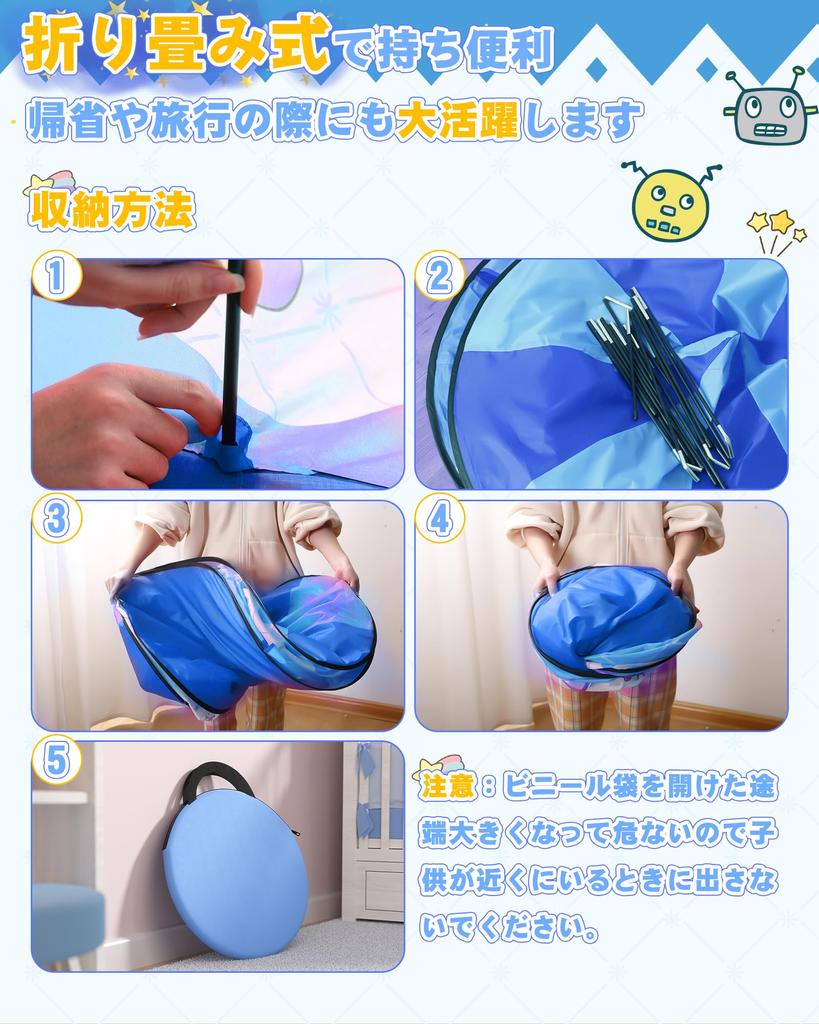 折り畳み式で持ち便利

帰省や旅行の際にも大活躍します

収納方法

1

2

3

4

5

注意：ビニール袋を開けた途端大きくなって危ないので子供が近くにいるときに出さないでください。