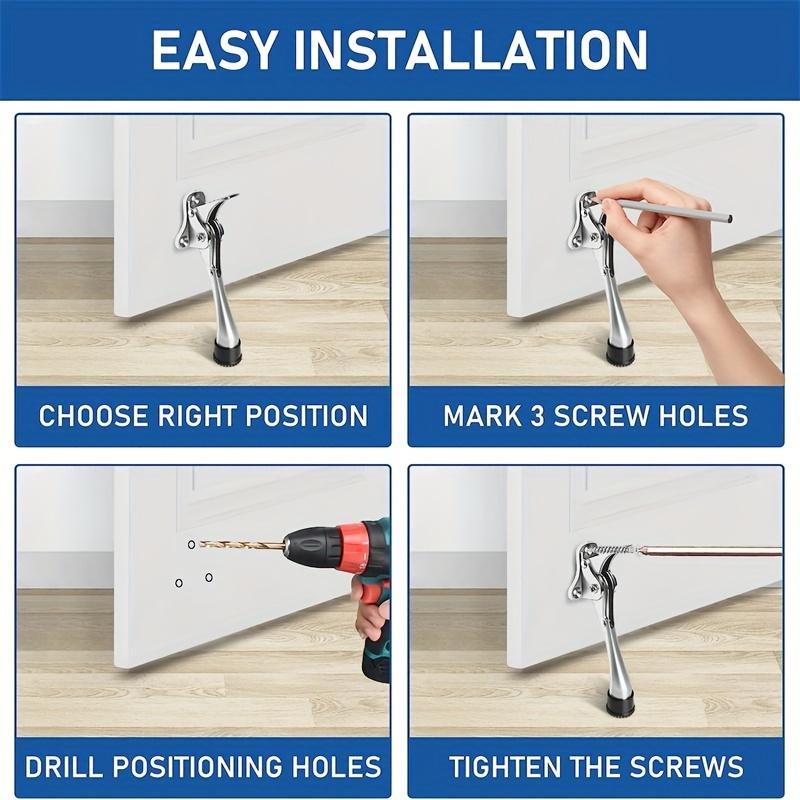 EASY INSTALLATION

CHOOSE RIGHT POSITION

MARK 3 SCREW HOLES

DRILL POSITIONING HOLES

TIGHTEN THE SCREWS