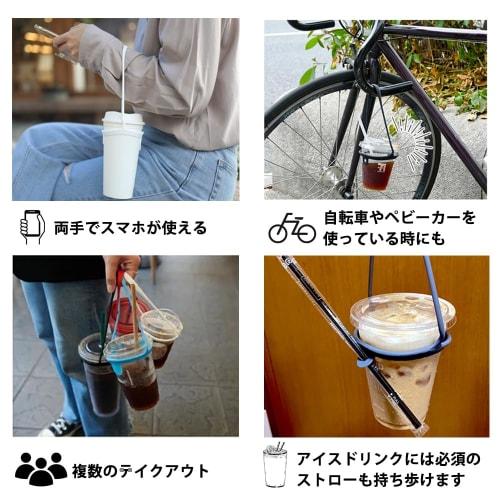 両手でスマホが使える

自転車やベビーカーを使っている時にも

複数のテイクアウト

アイスドリンクには必須のストローも持ち歩けます