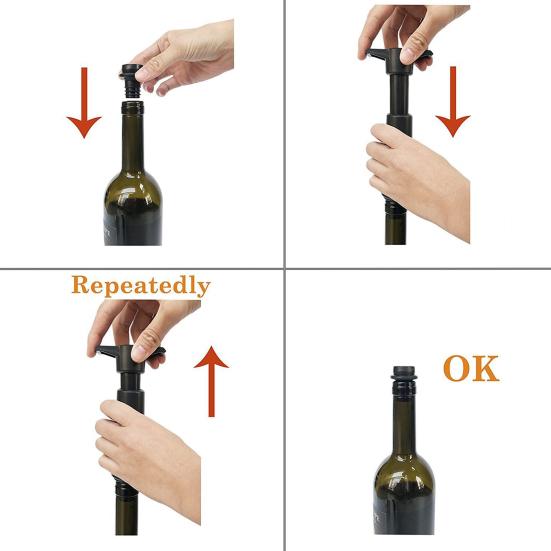 Repeatedly

OK