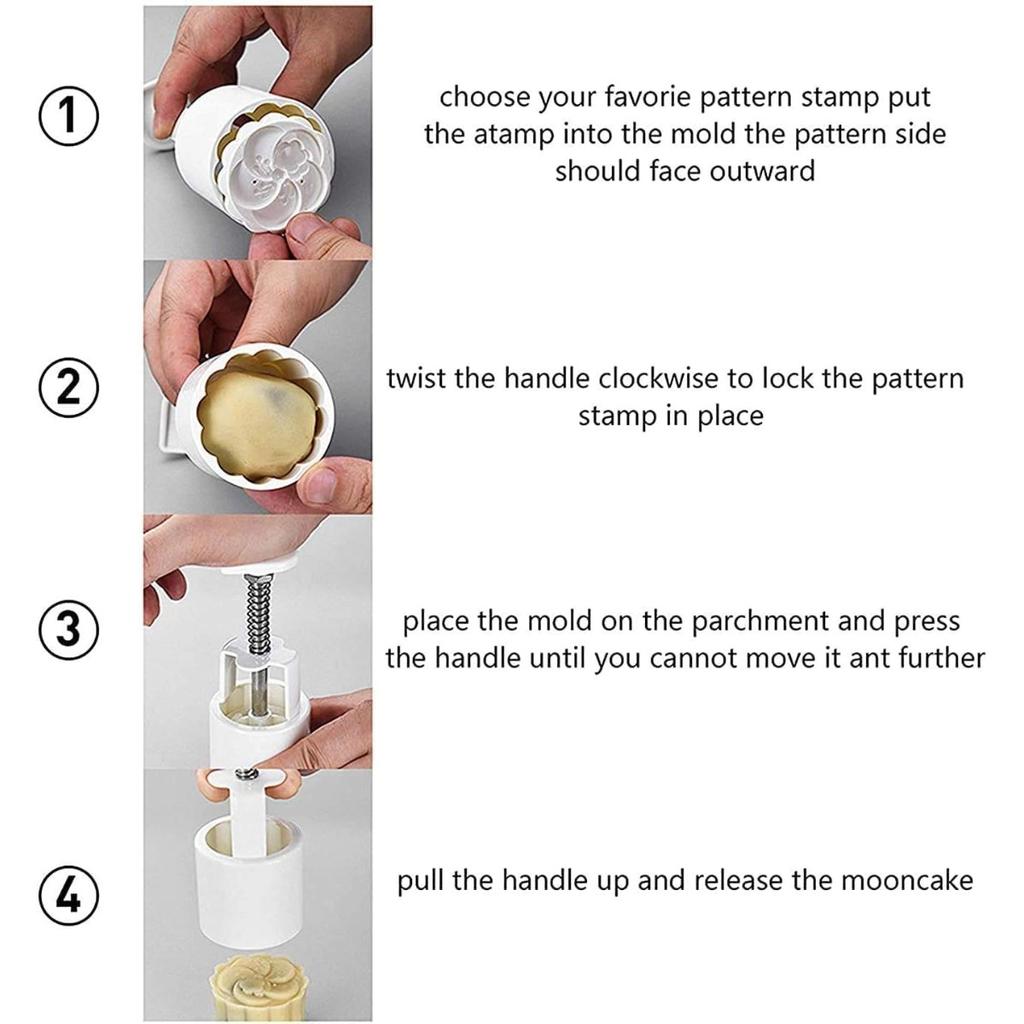 ①

choose your favorie pattern stamp put the atamp into the mold the pattern side should face outward

②

twist the handle clockwise to lock the pattern stamp in place

③

place the mold on the parchment and press the handle until you cannot move it ant further

④

pull the handle up and release the mooncake