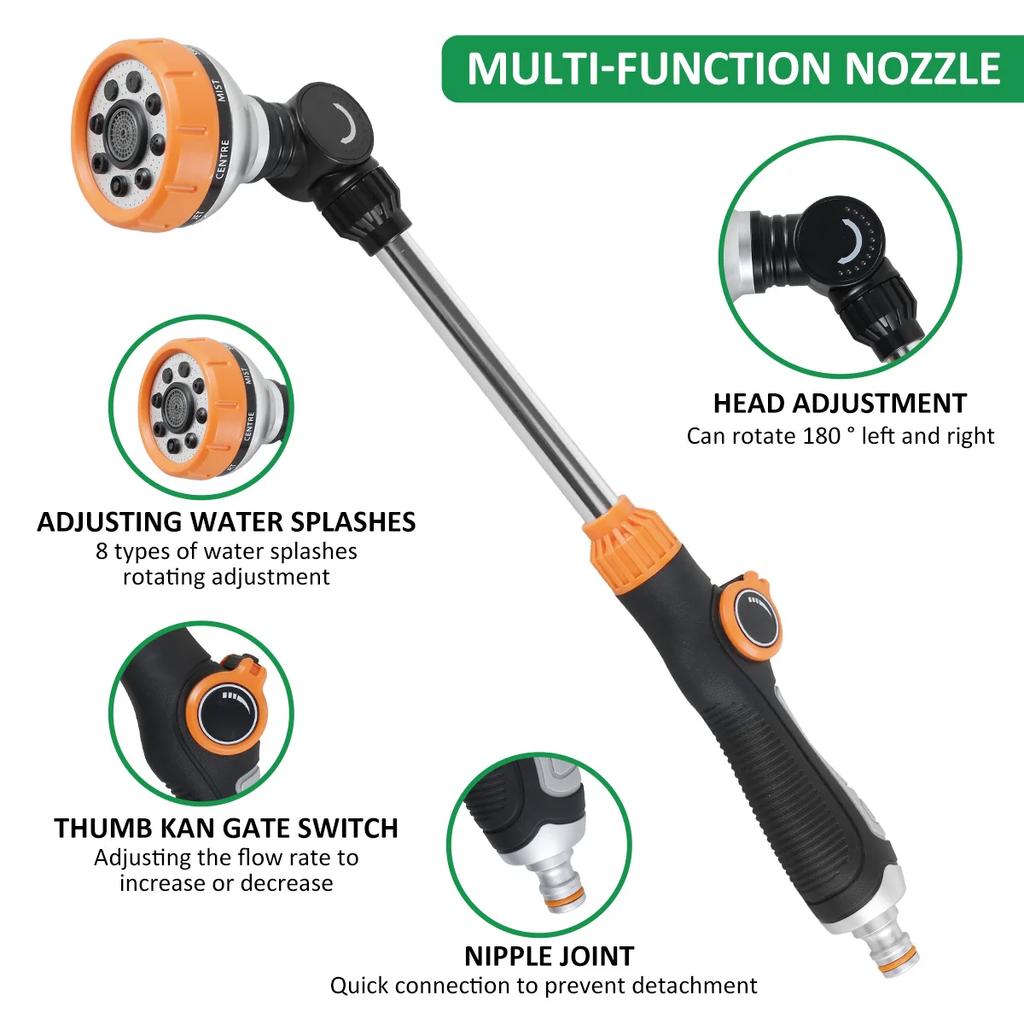 MULTI-FUNCTION NOZZLE

MIST
CENTRE

HEAD ADJUSTMENT
Can rotate 180 ° left and right

MIST
CENTRE

ADJUSTING WATER SPLASHES
8 types of water splashes rotating adjustment

THUMB KAN GATE SWITCH
Adjusting the flow rate to increase or decrease

NIPPLE JOINT
Quick connection to prevent detachment