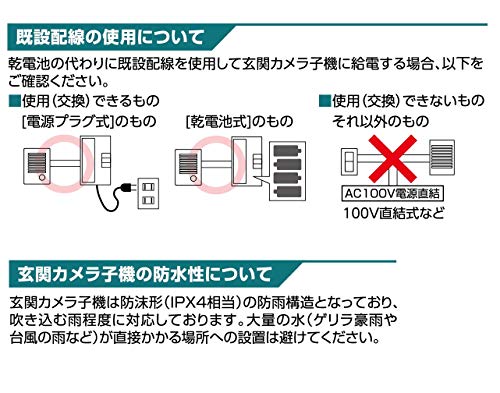 既設配線の使用について

乾電池の代わりに既設配線を使用して玄関カメラ子機に給電する場合、以下をご確認ください。

■使用（交換）できるもの

[電源プラグ式]のもの

[乾電池式]のもの

■使用（交換）できないもの

それ以外のもの

AC100V電源直結

100V直結式など

玄関カメラ子機の防水性について

玄関カメラ子機は防沫形（IPX4相当）の防雨構造となっており、吹き込む雨程度に対応しております。大量の水（ゲリラ豪雨や台風の雨など）が直接かかる場所への設置は避けてください。