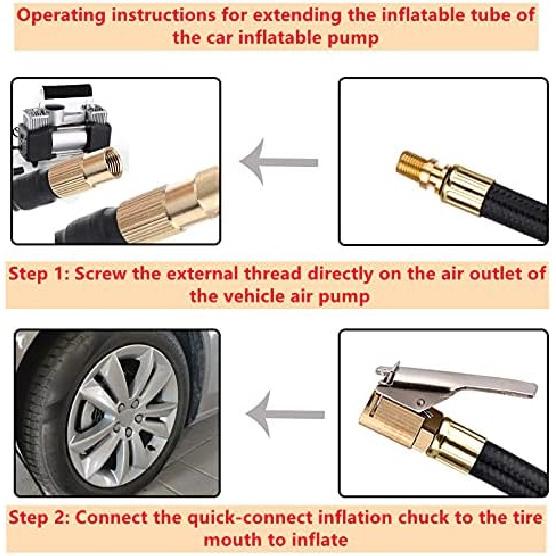 Operating instructions for extending the inflatable tube of the car inflatable pump

Step 1: Screw the external thread directly on the air outlet of the vehicle air pump

Step 2: Connect the quick-connect inflation chuck to the tire mouth to inflate