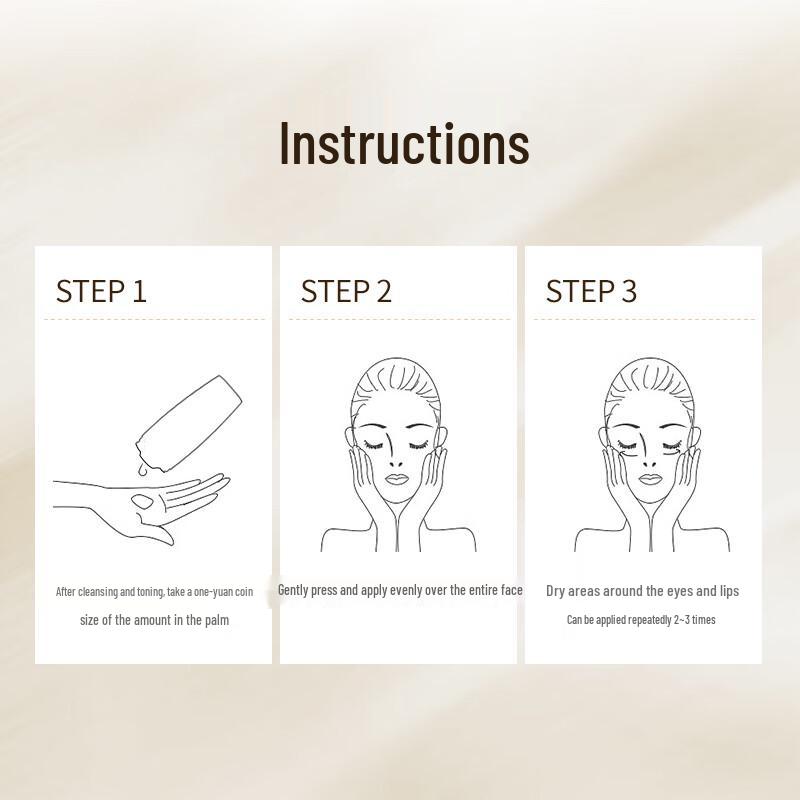 Instructions

STEP 1

After cleansing and toning, take a one-yuan coin size of the amount in the palm

STEP 2

Gently press and apply evenly over the entire face

STEP 3

Dry areas around the eyes and lips

Can be applied repeatedly 2~3 times