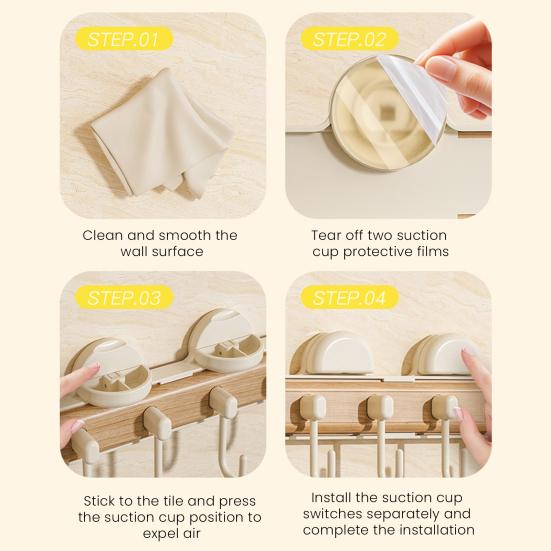 STEP.01

Clean and smooth the wall surface

STEP.02

Tear off two suction cup protective films

STEP.03

Stick to the tile and press the suction cup position to expel air

STEP.04

Install the suction cup switches separately and complete the installation